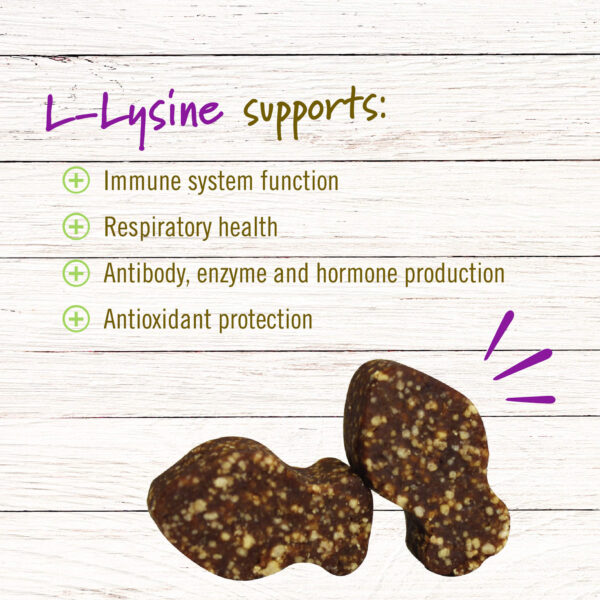 L-Lysine supports:

Immune system function

Respiratory health

Antibody, enzyme and hormone production

Antioxidant protection