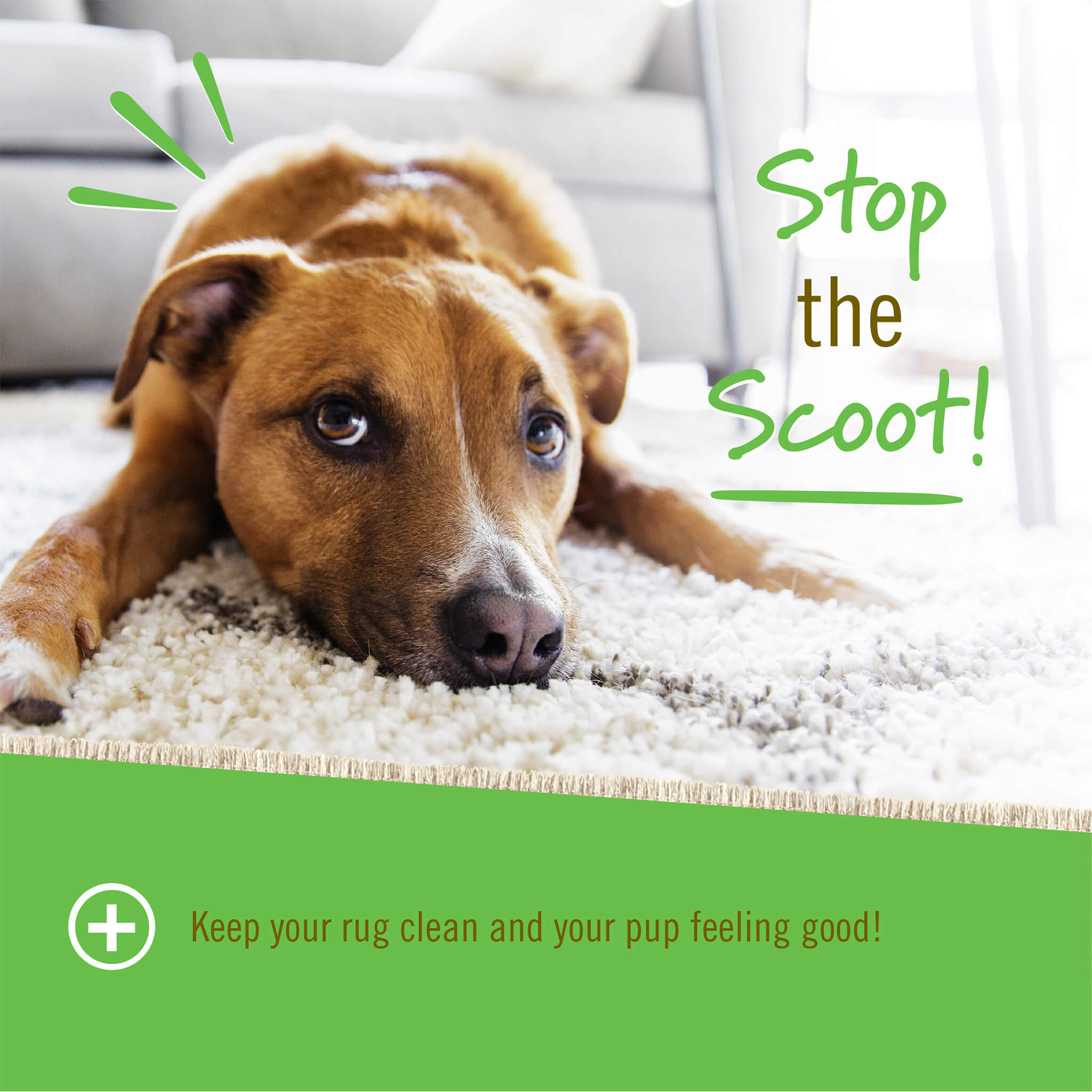 Stop the Scoot!

Keep your rug clean and your pup feeling good!