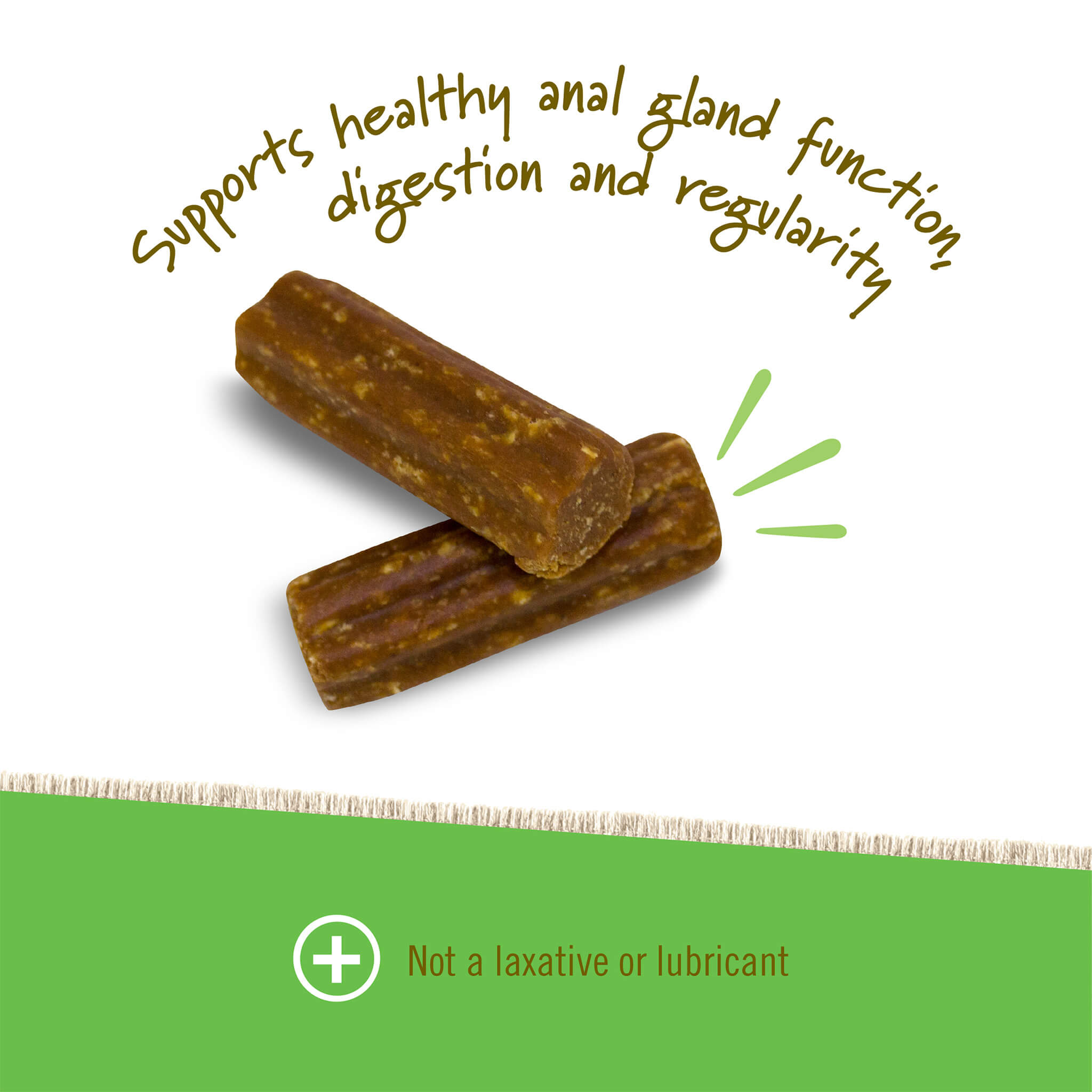 Supports healthy anal gland function, digestion and regularity

Not a laxative or lubricant