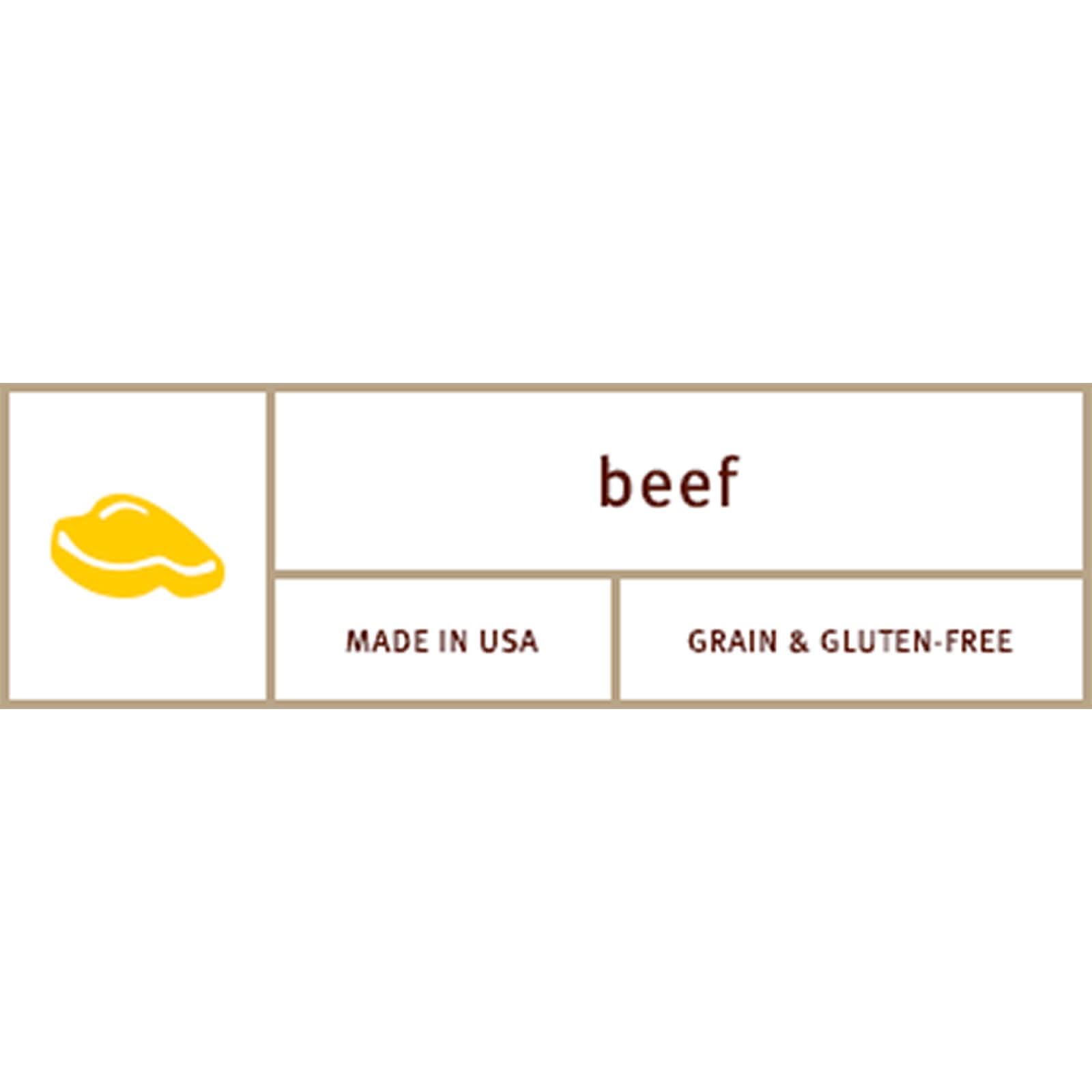 beef

MADE IN USA

GRAIN & GLUTEN-FREE