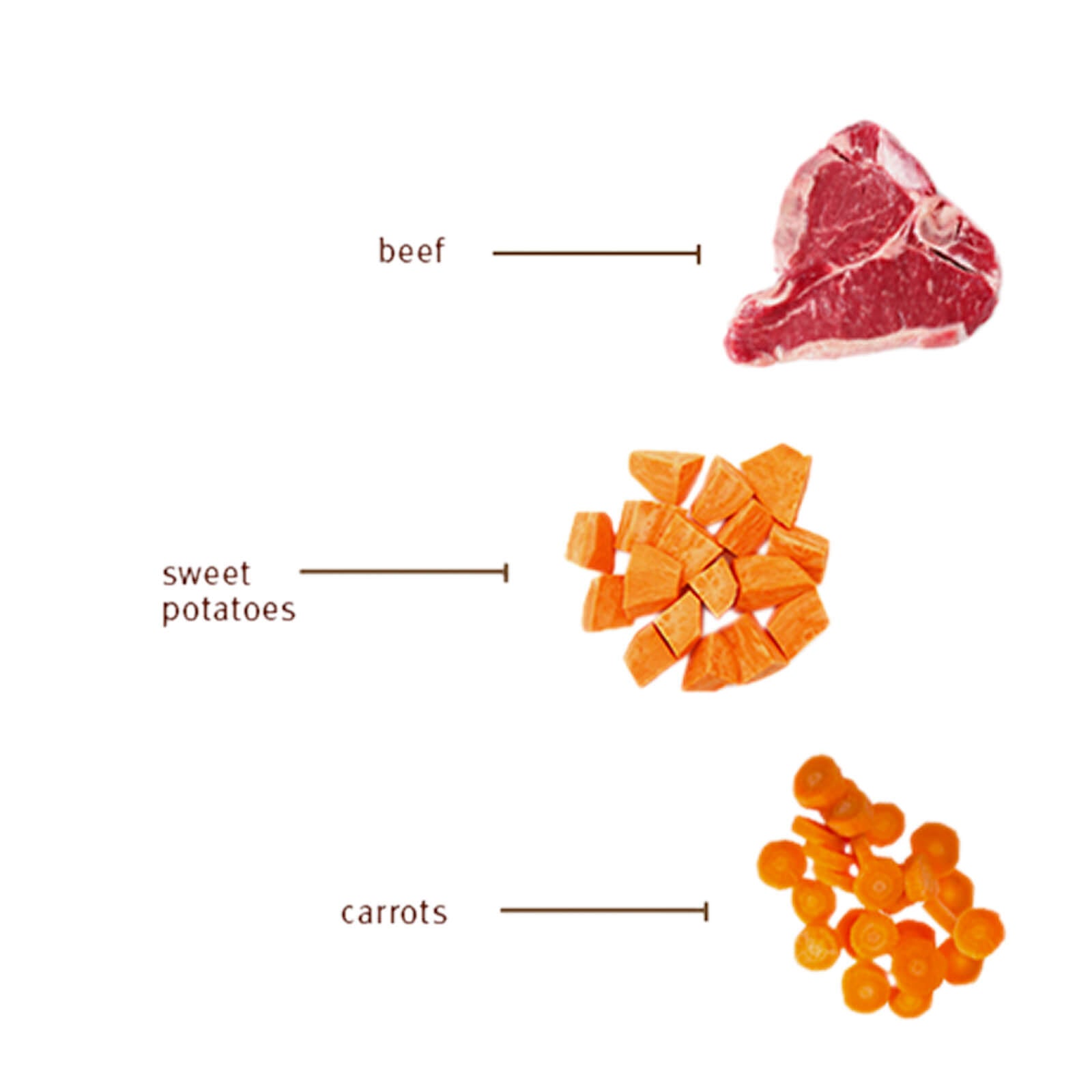 beef

sweet potatoes

carrots