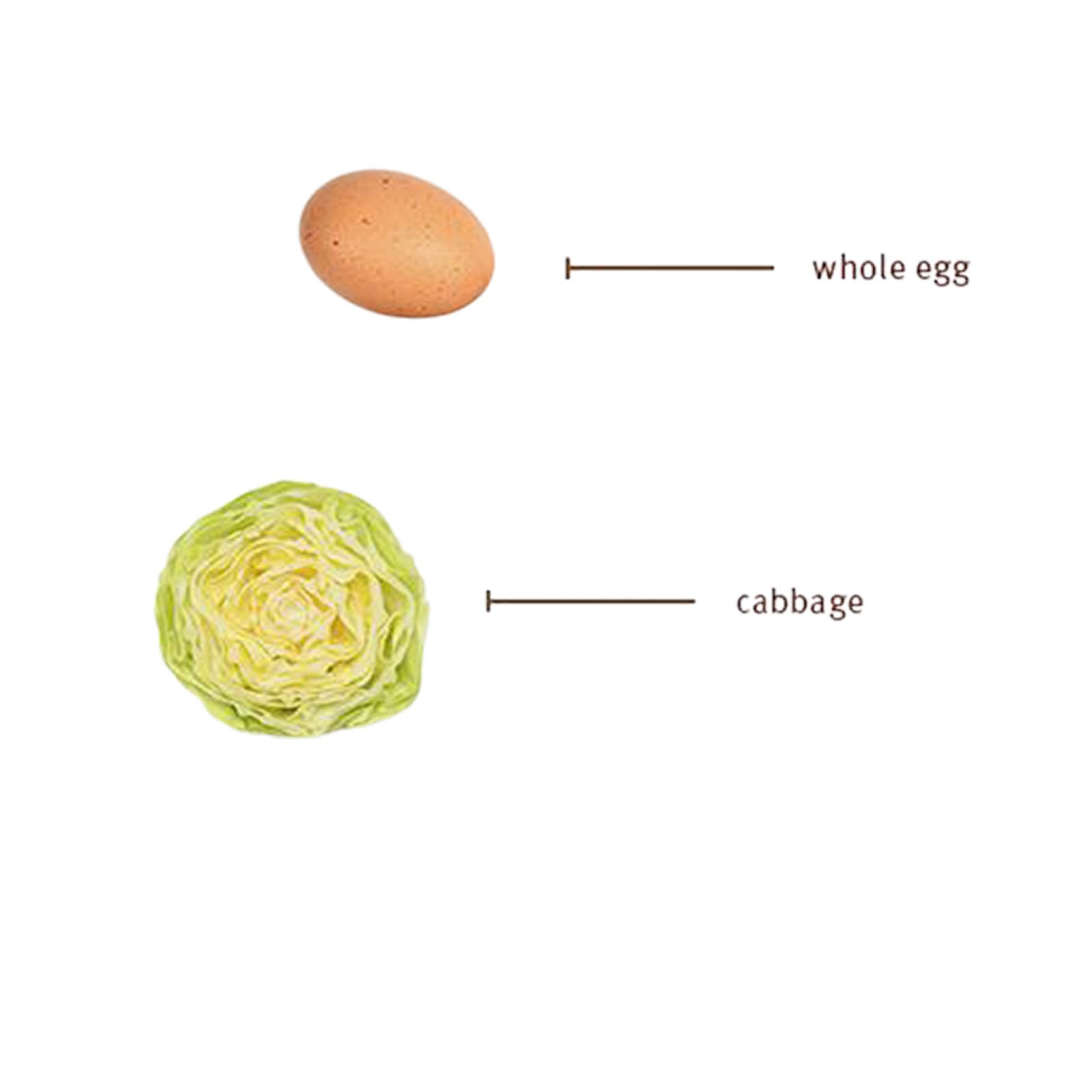 whole egg

cabbage