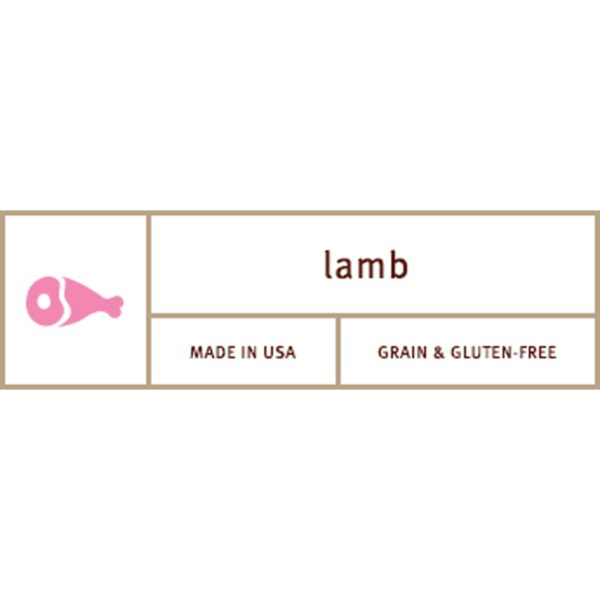 lamb

MADE IN USA

GRAIN & GLUTEN-FREE