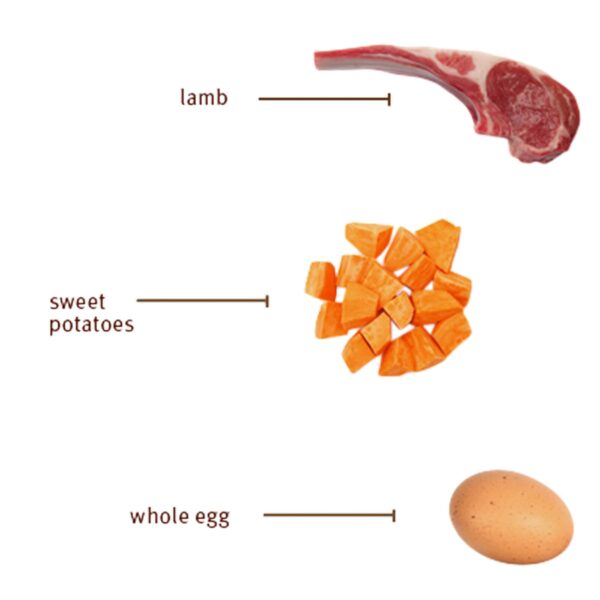 lamb

sweet potatoes

whole egg