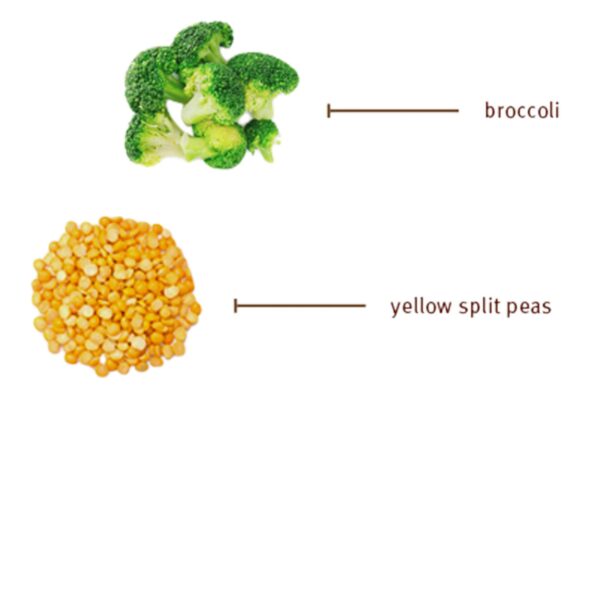 broccoli

yellow split peas