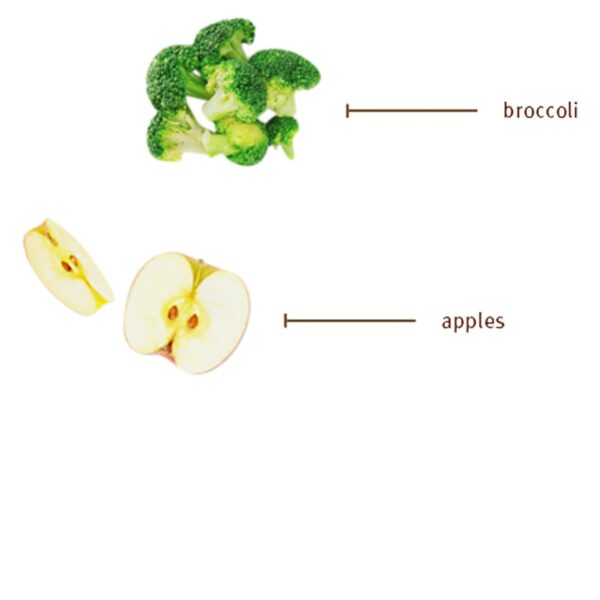 broccoli

apples