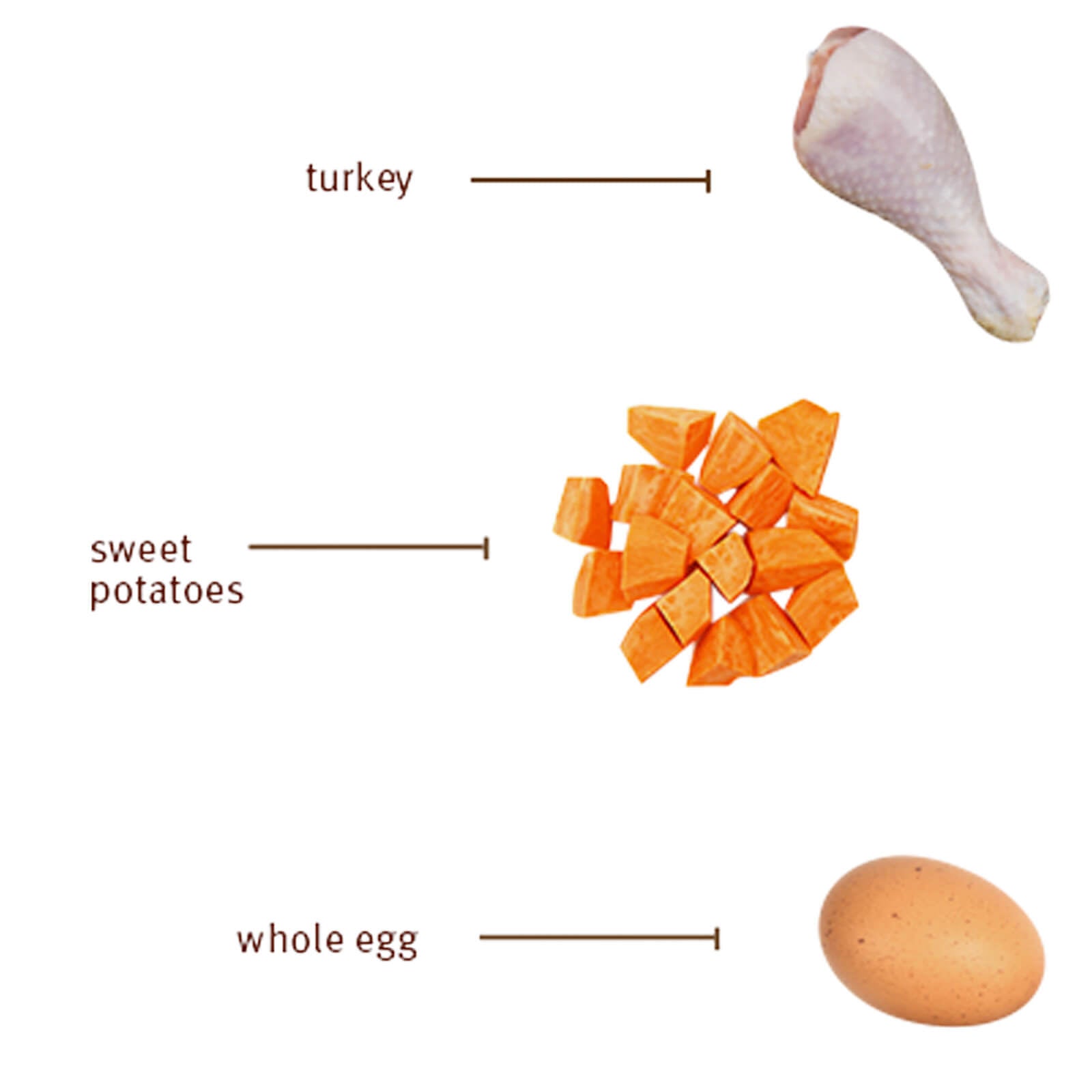 turkey

sweet potatoes

whole egg