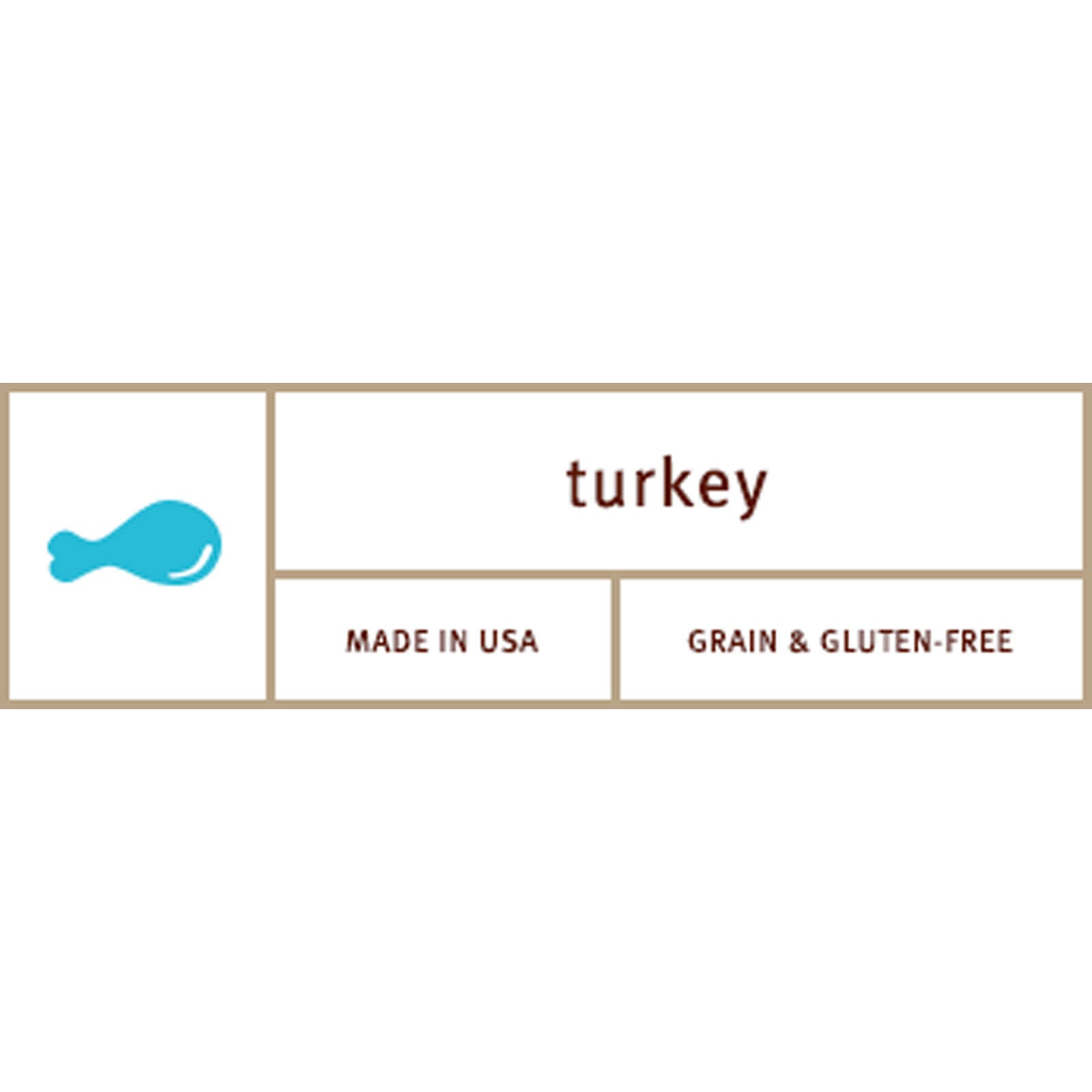 turkey

MADE IN USA

GRAIN & GLUTEN-FREE