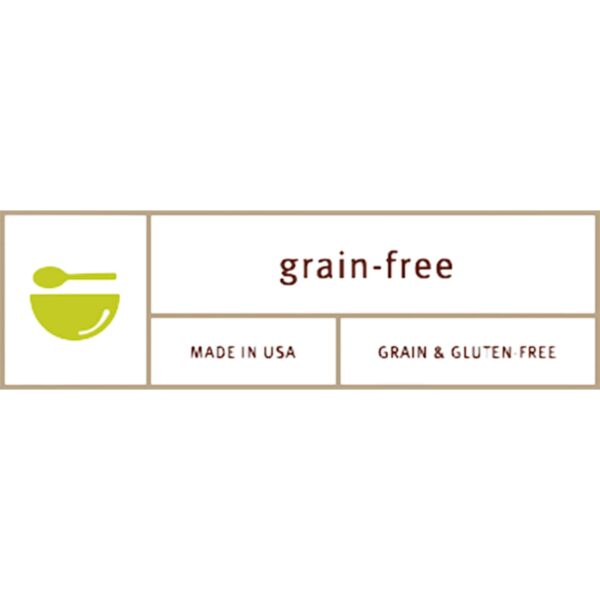 grain-free

MADE IN USA

GRAIN & GLUTEN-FREE