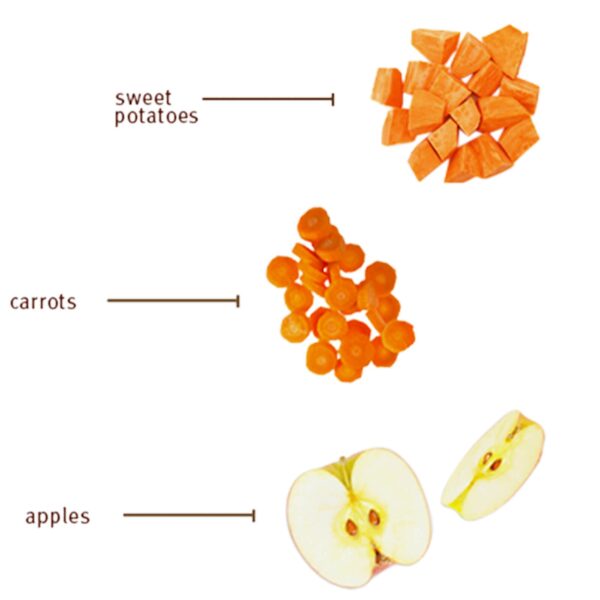 sweet potatoes

carrots

apples