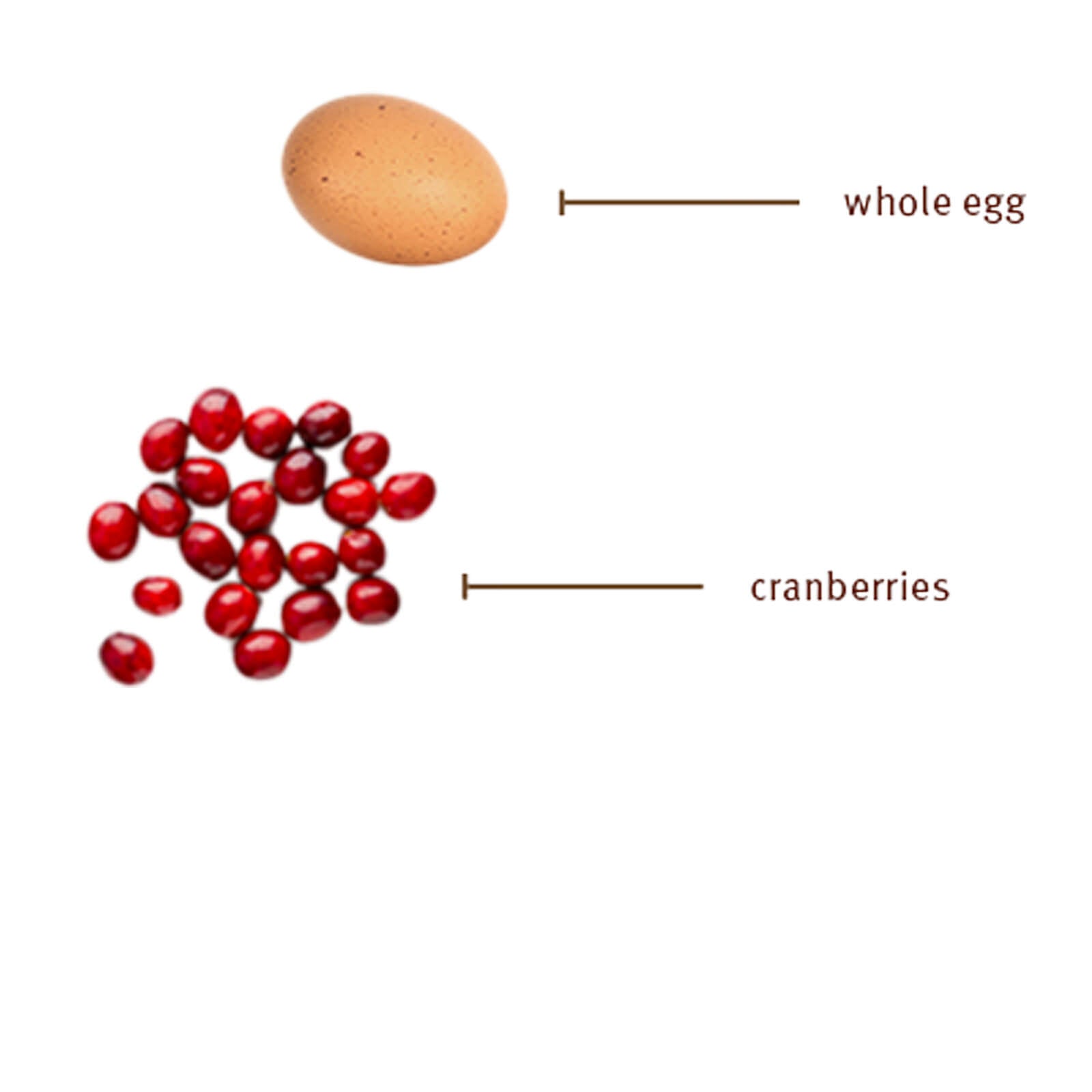 whole egg

cranberries