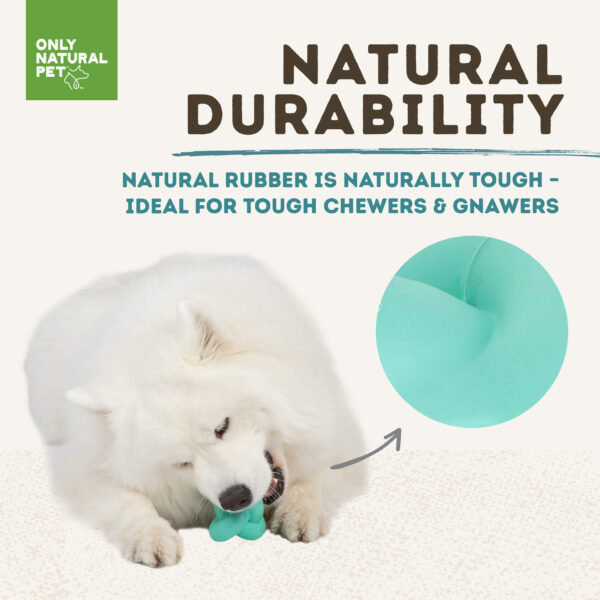 ONLY NATURAL PET

NATURAL DURABILITY

NATURAL RUBBER IS NATURALLY TOUGH - IDEAL FOR TOUGH CHEWERS & GNAWERS