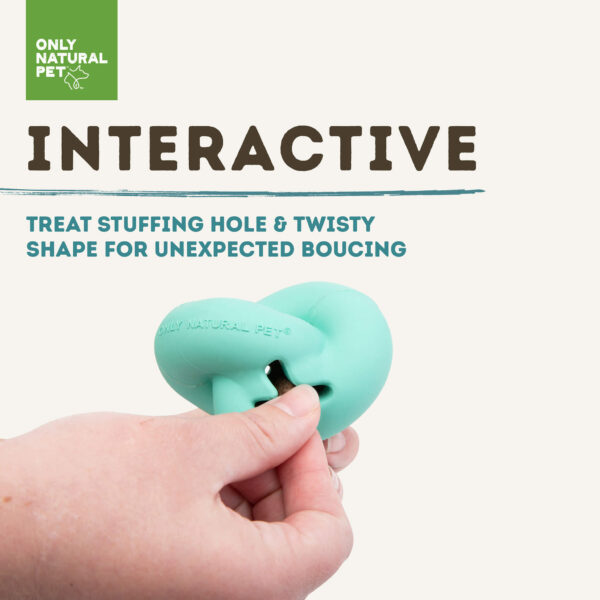 ONLY NATURAL PET

INTERACTIVE

TREAT STUFFING HOLE & TWISTY SHAPE FOR UNEXPECTED BOUCING

ONLY NATURAL PET®