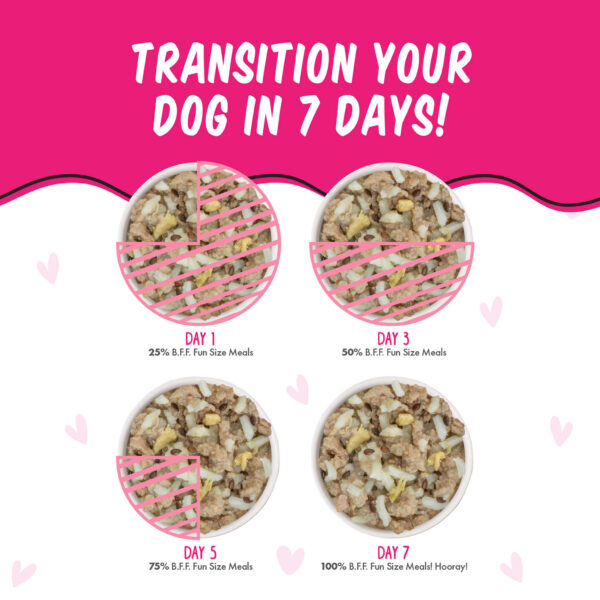 TRANSITION YOUR DOG IN 7 DAYS!

DAY 1
25% B.F.F. Fun Size Meals

DAY 3
50% B.F.F. Fun Size Meals

DAY 5
75% B.F.F. Fun Size Meals

DAY 7
100% B.F.F. Fun Size Meals! Hooray!