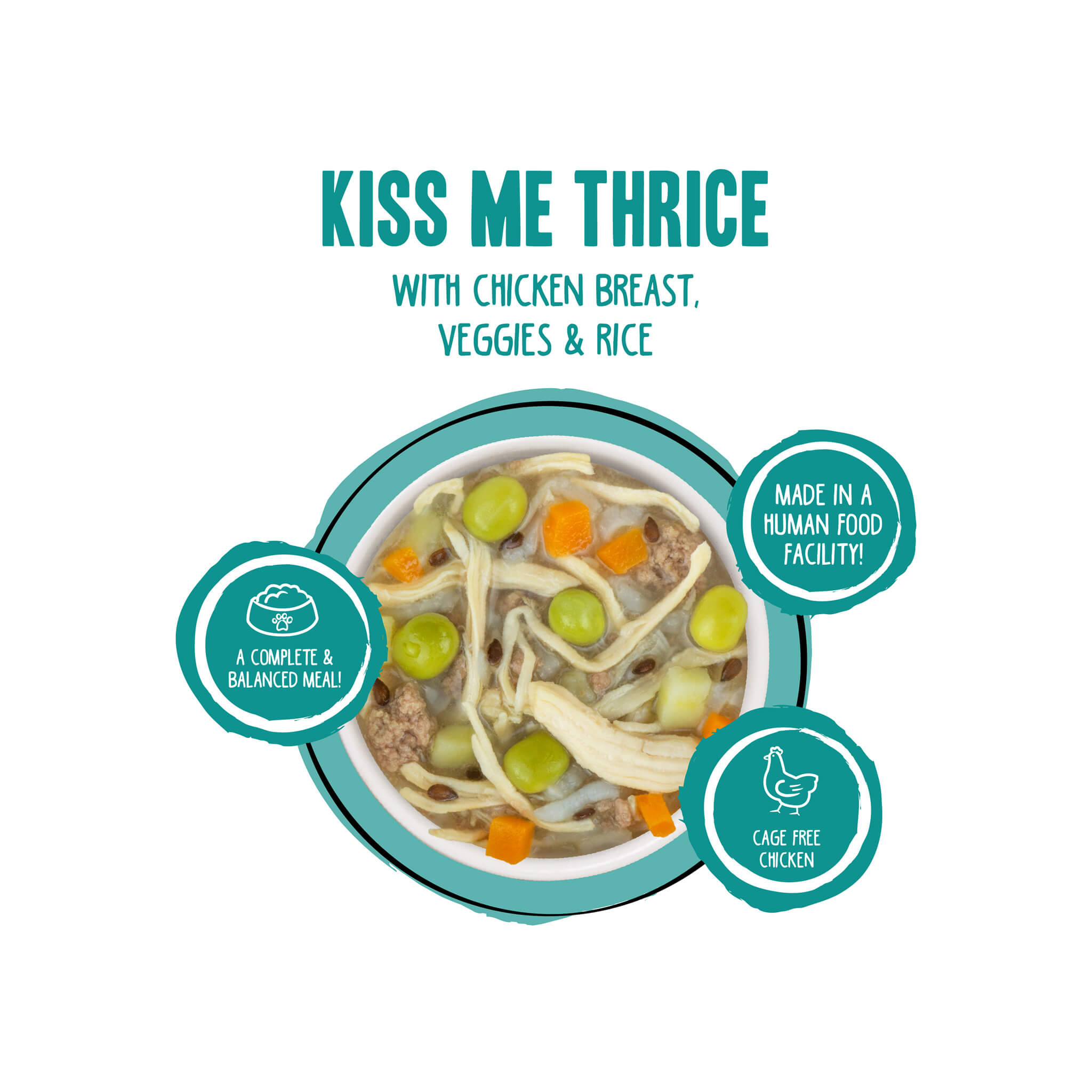 KISS ME THRICE

WITH CHICKEN BREAST, VEGGIES & RICE

MADE IN A HUMAN FOOD FACILITY!

A COMPLETE & BALANCED MEAL!

CAGE FREE CHICKEN