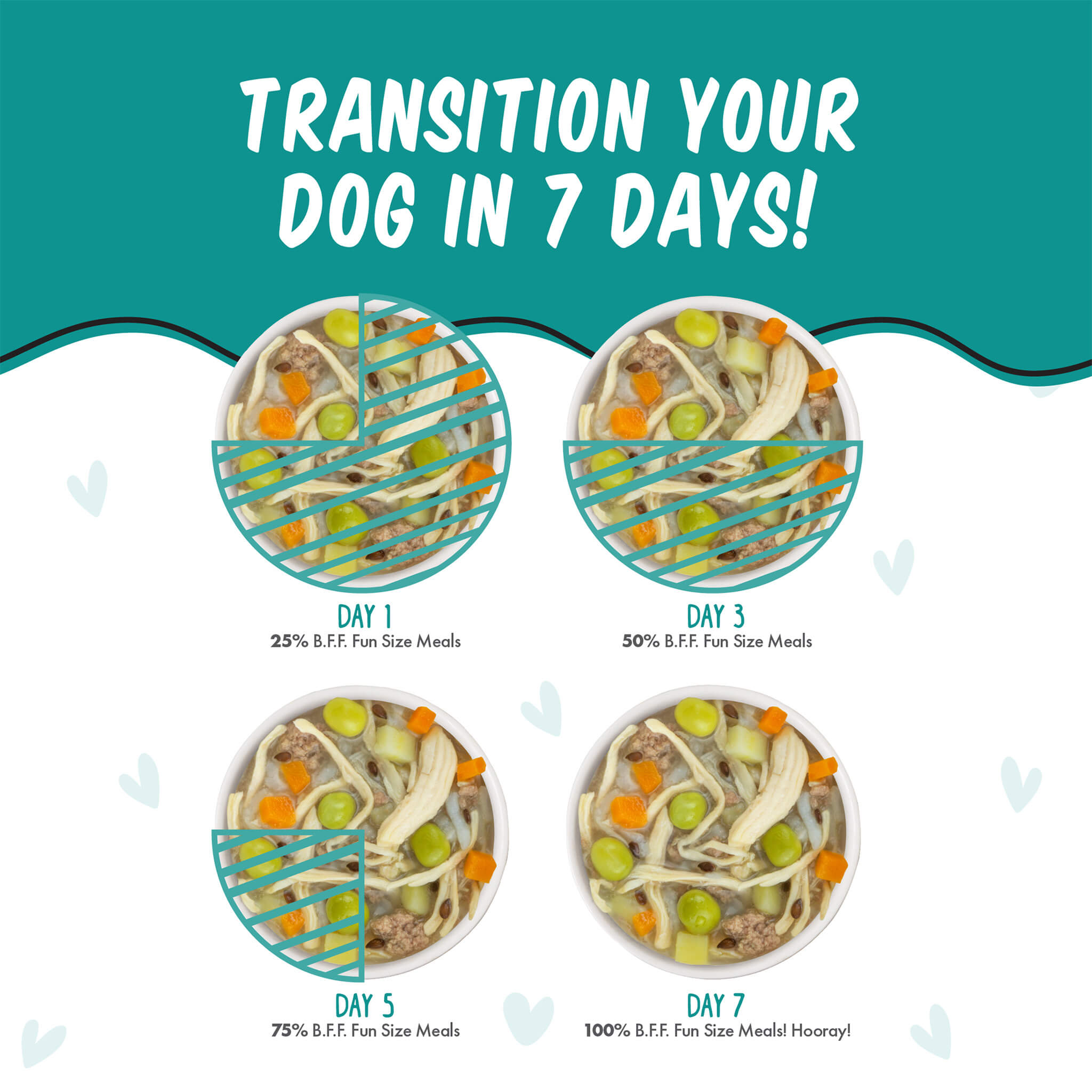 TRANSITION YOUR DOG IN 7 DAYS!

DAY 1
25% B.F.F. Fun Size Meals

DAY 3
50% B.F.F. Fun Size Meals

DAY 5
75% B.F.F. Fun Size Meals

DAY 7
100% B.F.F. Fun Size Meals! Hooray!