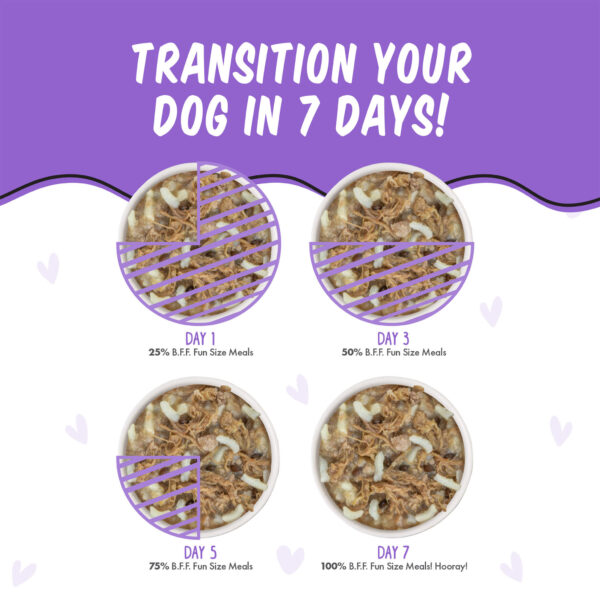 TRANSITION YOUR DOG IN 7 DAYS!

DAY 1
25% B.F.F. Fun Size Meals

DAY 3
50% B.F.F. Fun Size Meals

DAY 5
75% B.F.F. Fun Size Meals

DAY 7
100% B.F.F. Fun Size Meals! Hooray!