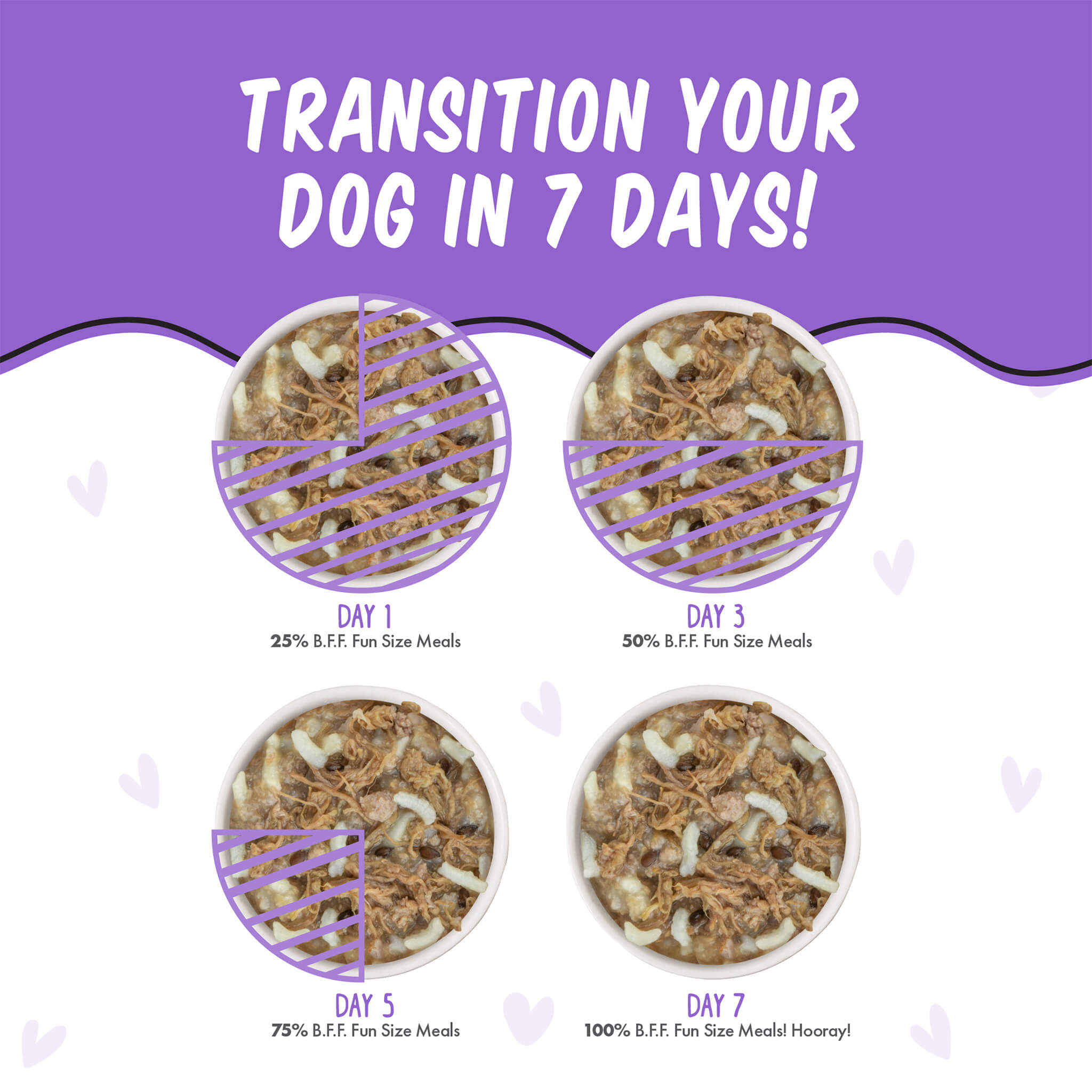 TRANSITION YOUR DOG IN 7 DAYS!

DAY 1
25% B.F.F. Fun Size Meals

DAY 3
50% B.F.F. Fun Size Meals

DAY 5
75% B.F.F. Fun Size Meals

DAY 7
100% B.F.F. Fun Size Meals! Hooray!