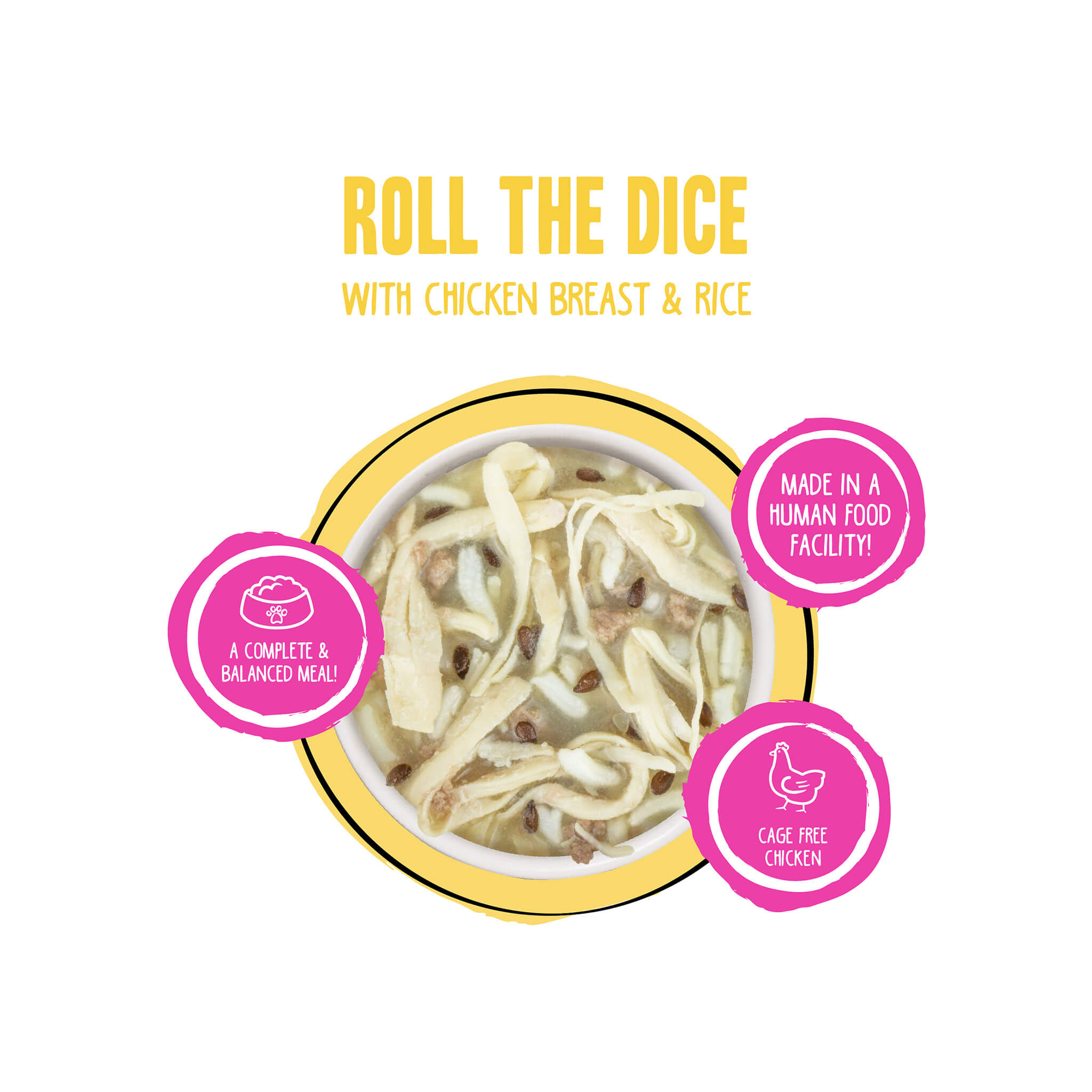 ROLL THE DICE
WITH CHICKEN BREAST & RICE

MADE IN A HUMAN FOOD FACILITY!

A COMPLETE & BALANCED MEAL!

CAGE FREE CHICKEN