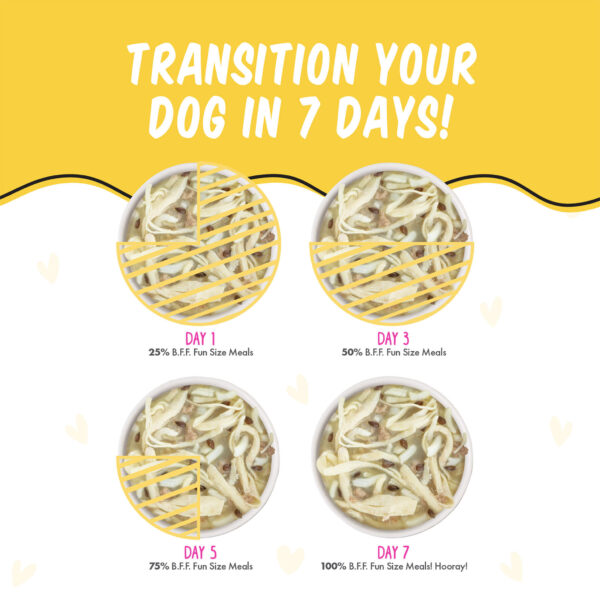 TRANSITION YOUR DOG IN 7 DAYS!

DAY 1
25% B.F.F. Fun Size Meals

DAY 3
50% B.F.F. Fun Size Meals

DAY 5
75% B.F.F. Fun Size Meals

DAY 7
100% B.F.F. Fun Size Meals! Hooray!