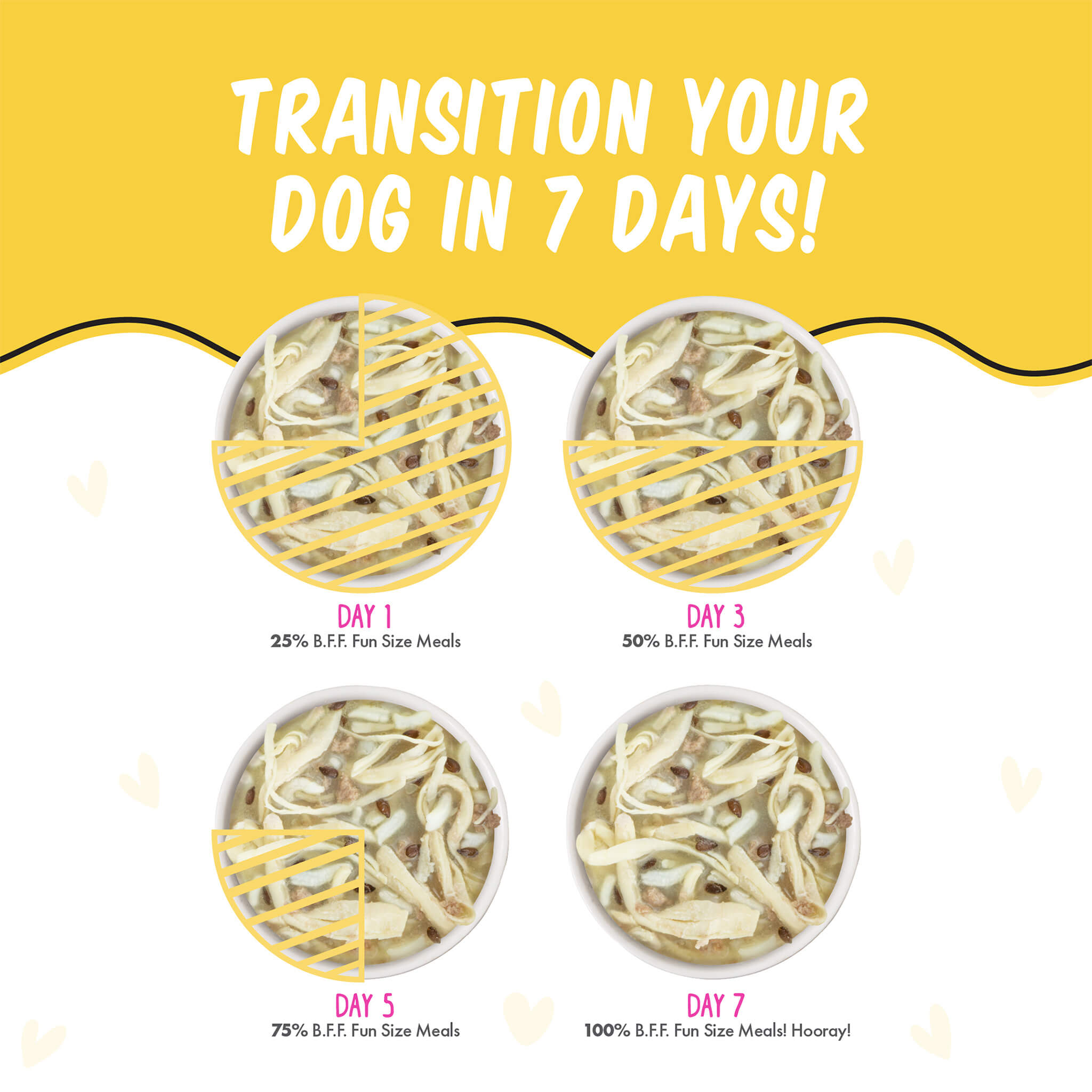 TRANSITION YOUR DOG IN 7 DAYS!

DAY 1
25% B.F.F. Fun Size Meals

DAY 3
50% B.F.F. Fun Size Meals

DAY 5
75% B.F.F. Fun Size Meals

DAY 7
100% B.F.F. Fun Size Meals! Hooray!