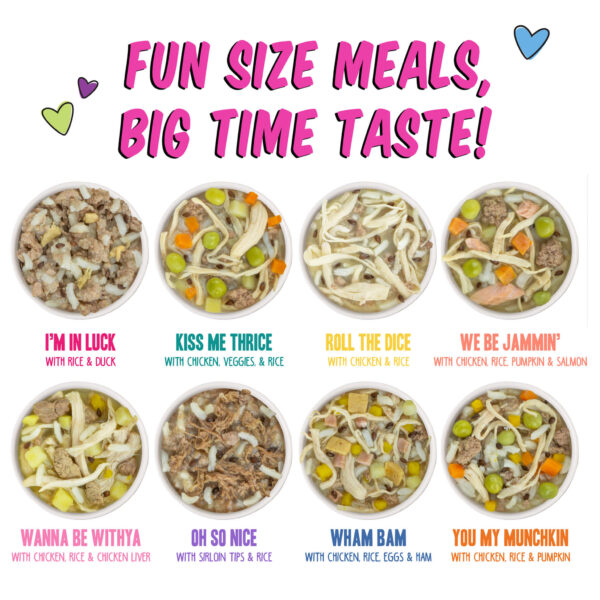 FUN SIZE MEALS, BIG TIME TASTE!

I'M IN LUCK
WITH RICE & DUCK

KISS ME THRICE
WITH CHICKEN, VEGGIES, & RICE

ROLL THE DICE
WITH CHICKEN & RICE

WE BE JAMMIN'
WITH CHICKEN, RICE, PUMPKIN & SALMON

WANNA BE WITHYA
WITH CHICKEN, RICE & CHICKEN LIVER

OH SO NICE
WITH SIRLOIN TIPS & RICE

WHAM BAM
WITH CHICKEN, RICE, EGGS & HAM

YOU MY MUNCHKIN
WITH CHICKEN, RICE & PUMPKIN