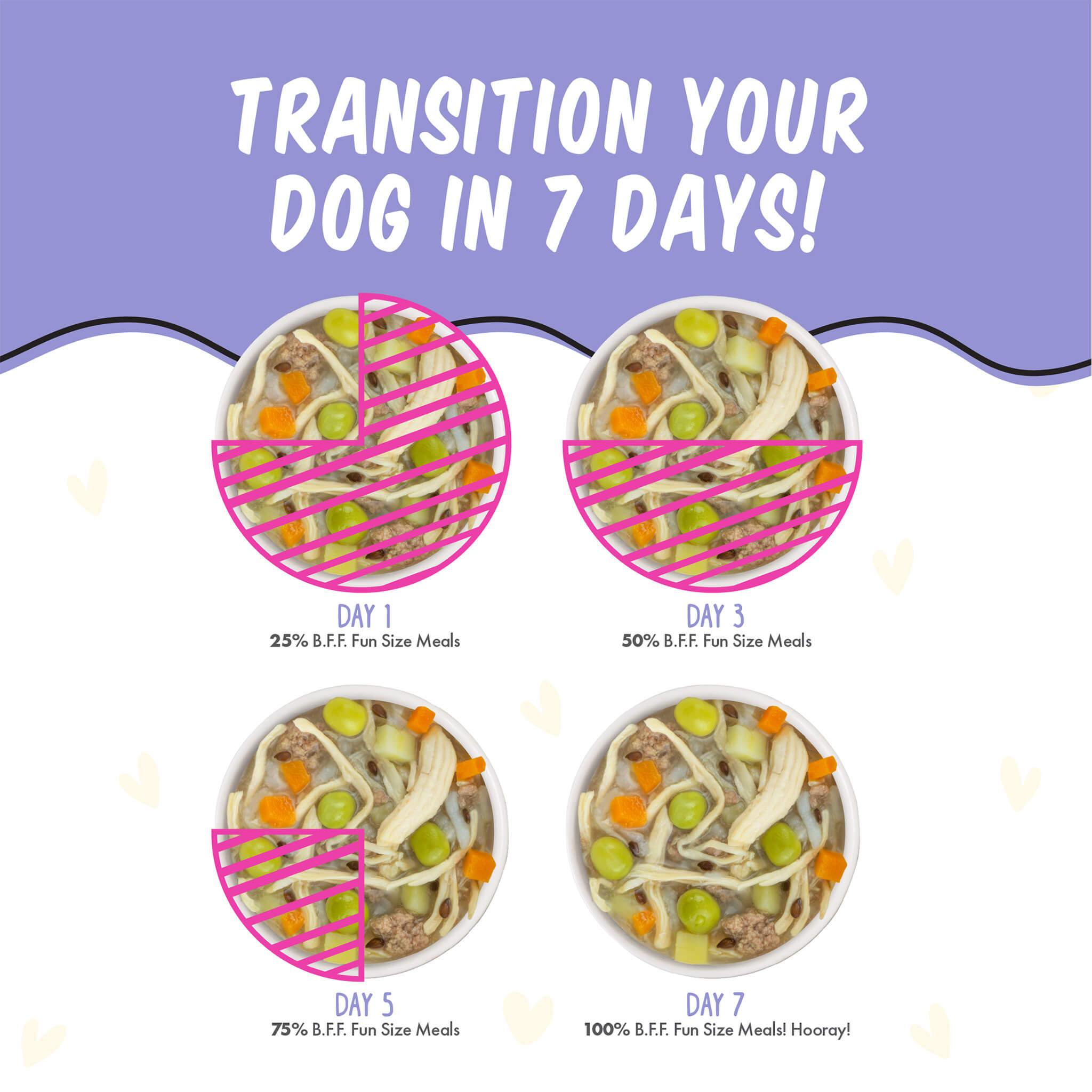 TRANSITION YOUR DOG IN 7 DAYS!

DAY 1
25% B.F.F. Fun Size Meals

DAY 3
50% B.F.F. Fun Size Meals

DAY 5
75% B.F.F. Fun Size Meals

DAY 7
100% B.F.F. Fun Size Meals! Hooray!