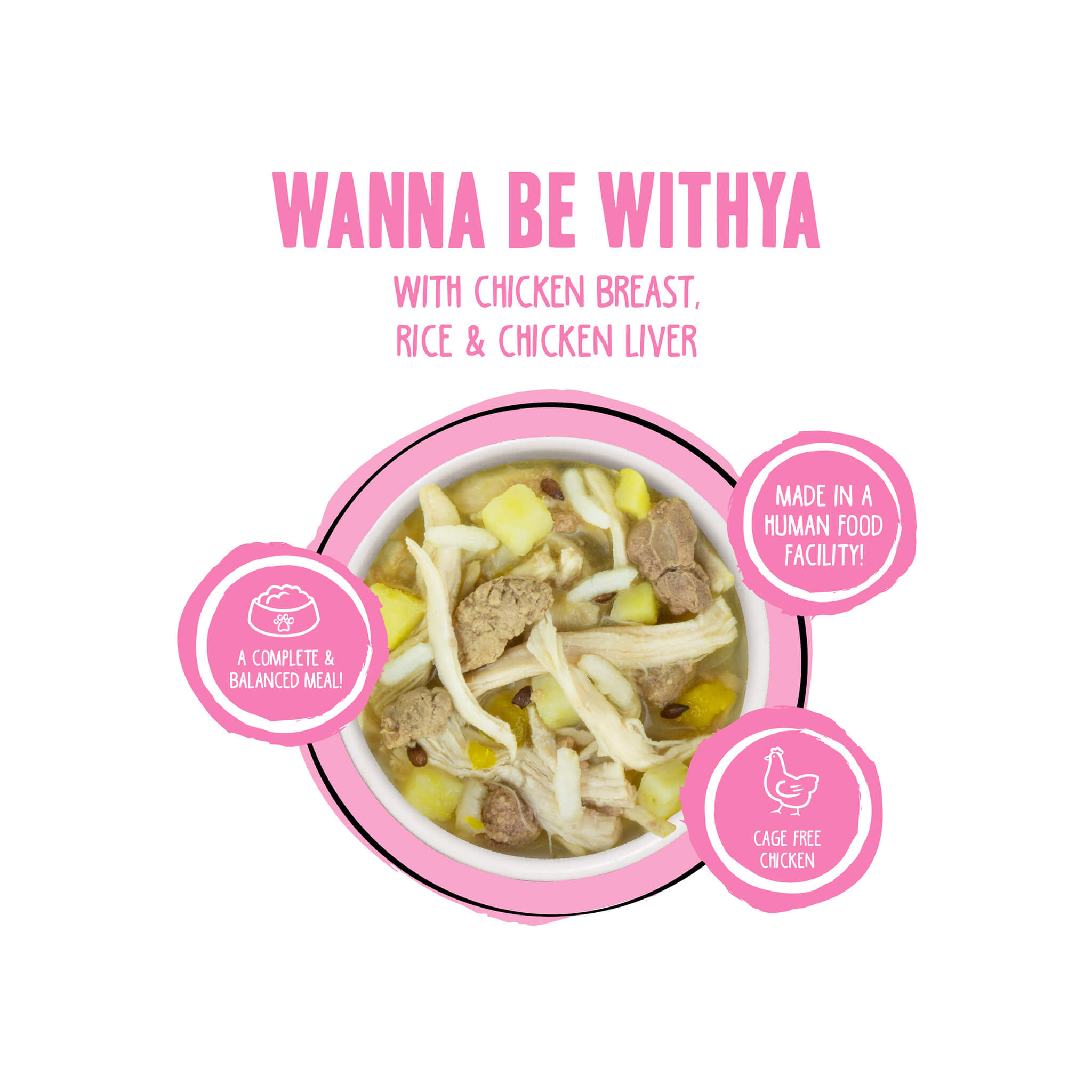 WANNA BE WITHYA

WITH CHICKEN BREAST, RICE & CHICKEN LIVER

A COMPLETE & BALANCED MEAL!

MADE IN A HUMAN FOOD FACILITY!

CAGE FREE CHICKEN