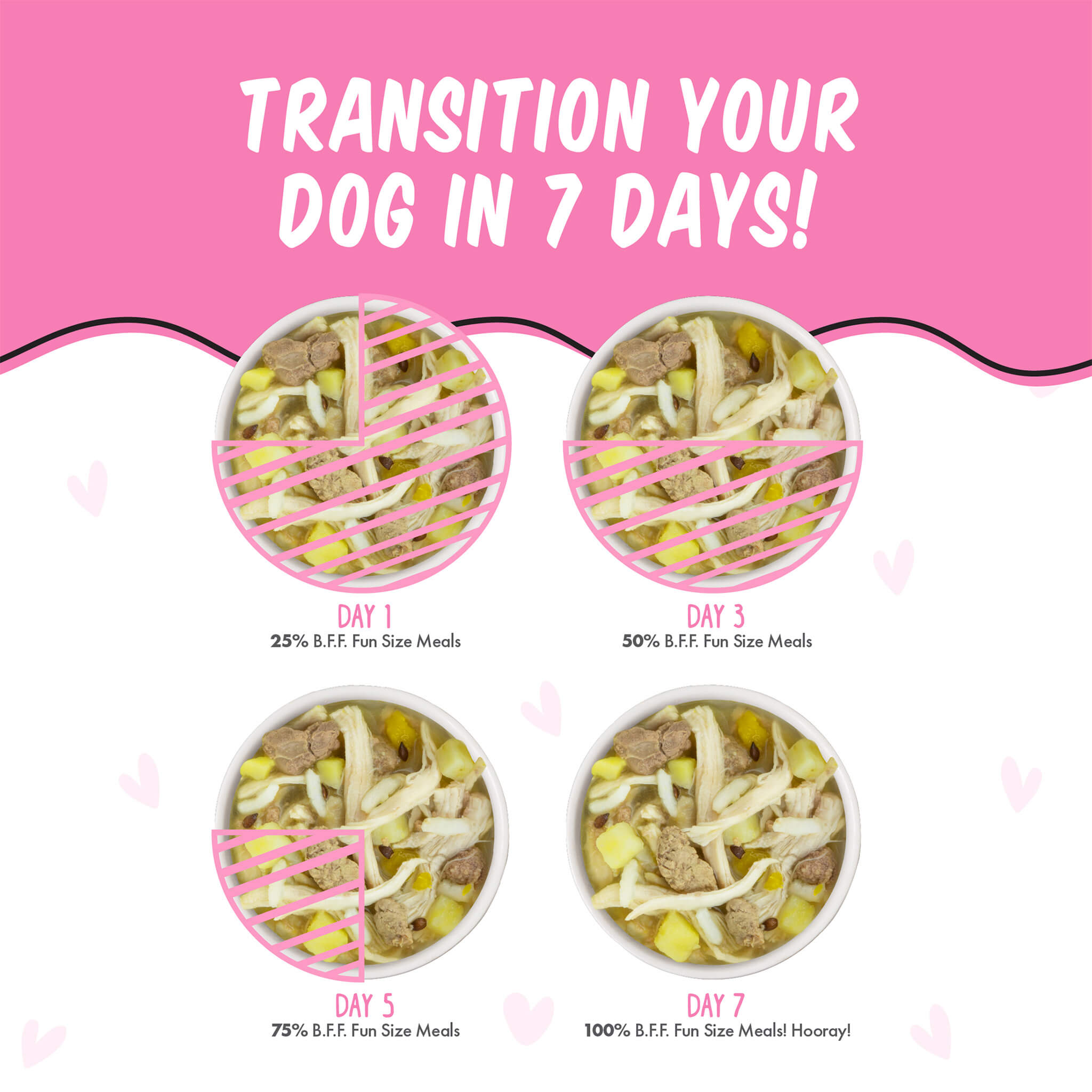 TRANSITION YOUR DOG IN 7 DAYS!

DAY 1
25% B.F.F. Fun Size Meals

DAY 3
50% B.F.F. Fun Size Meals

DAY 5
75% B.F.F. Fun Size Meals

DAY 7
100% B.F.F. Fun Size Meals! Hooray!