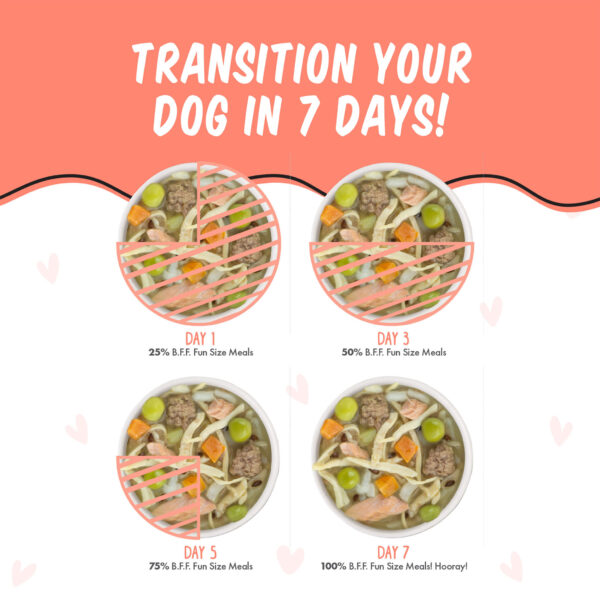 TRANSITION YOUR DOG IN 7 DAYS!

DAY 1
25% B.F.F. Fun Size Meals

DAY 3
50% B.F.F. Fun Size Meals

DAY 5
75% B.F.F. Fun Size Meals

DAY 7
100% B.F.F. Fun Size Meals! Hooray!