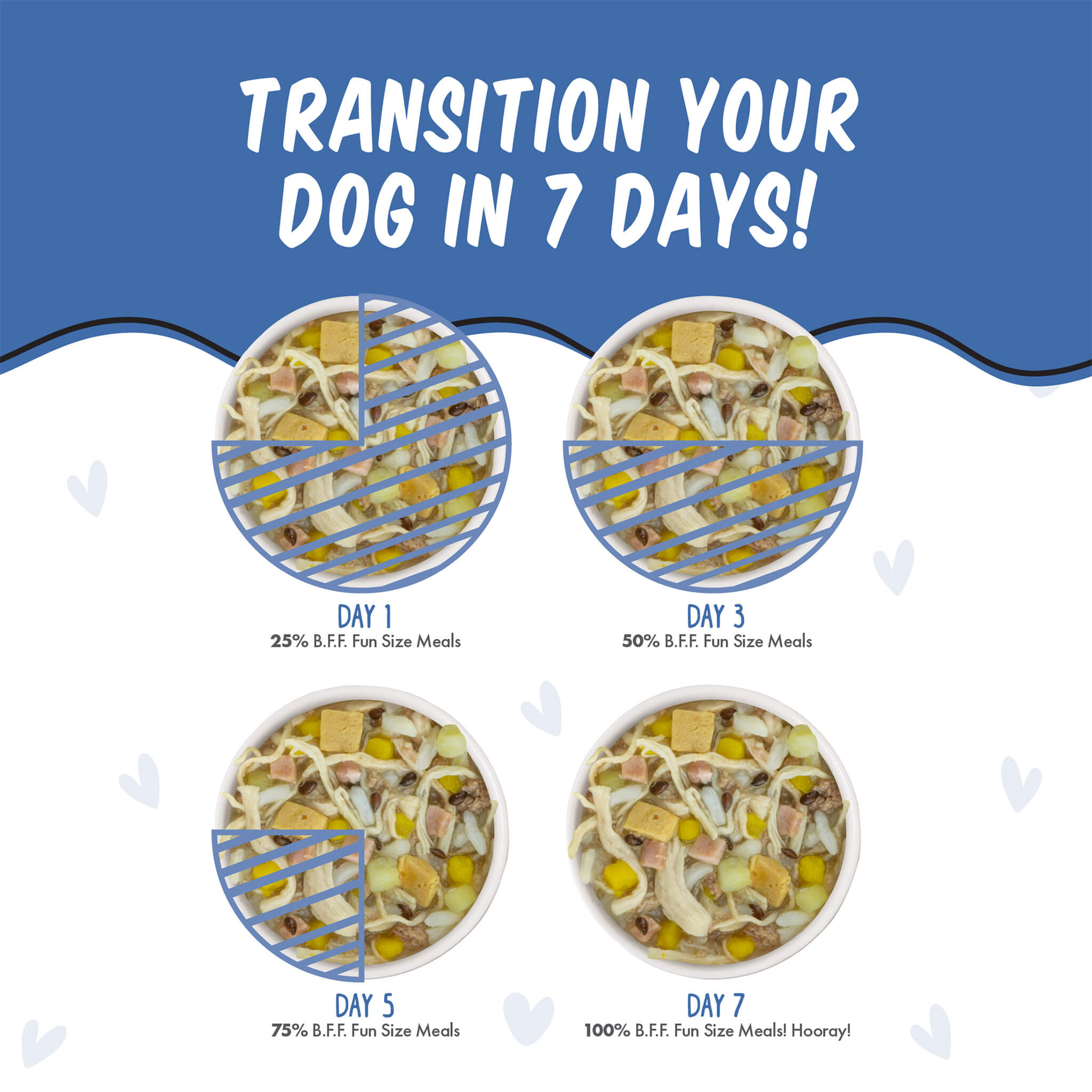 TRANSITION YOUR DOG IN 7 DAYS!

DAY 1
25% B.F.F. Fun Size Meals

DAY 3
50% B.F.F. Fun Size Meals

DAY 5
75% B.F.F. Fun Size Meals

DAY 7
100% B.F.F. Fun Size Meals! Hooray!