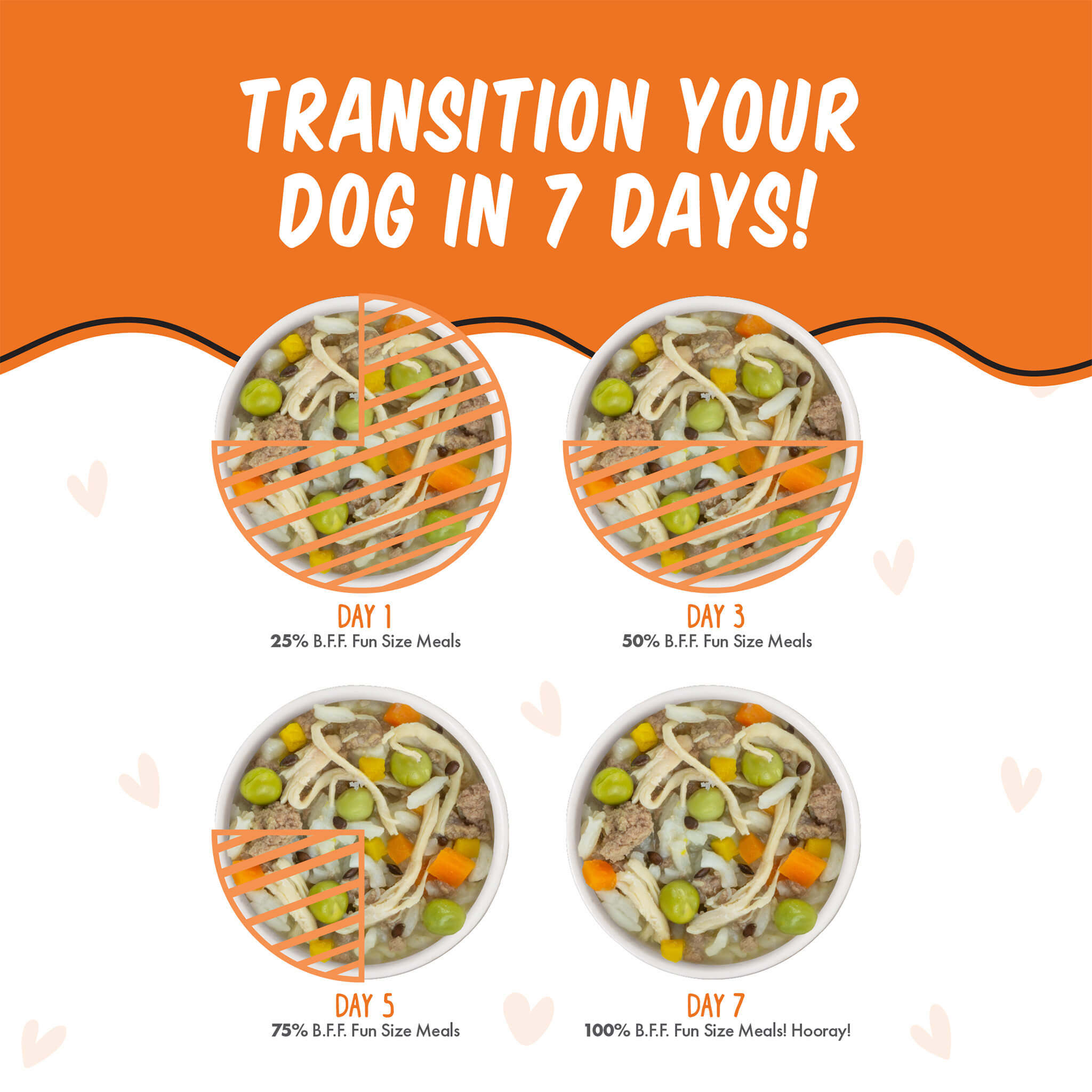 TRANSITION YOUR DOG IN 7 DAYS!

DAY 1
25% B.F.F. Fun Size Meals

DAY 3
50% B.F.F. Fun Size Meals

DAY 5
75% B.F.F. Fun Size Meals

DAY 7
100% B.F.F. Fun Size Meals! Hooray!