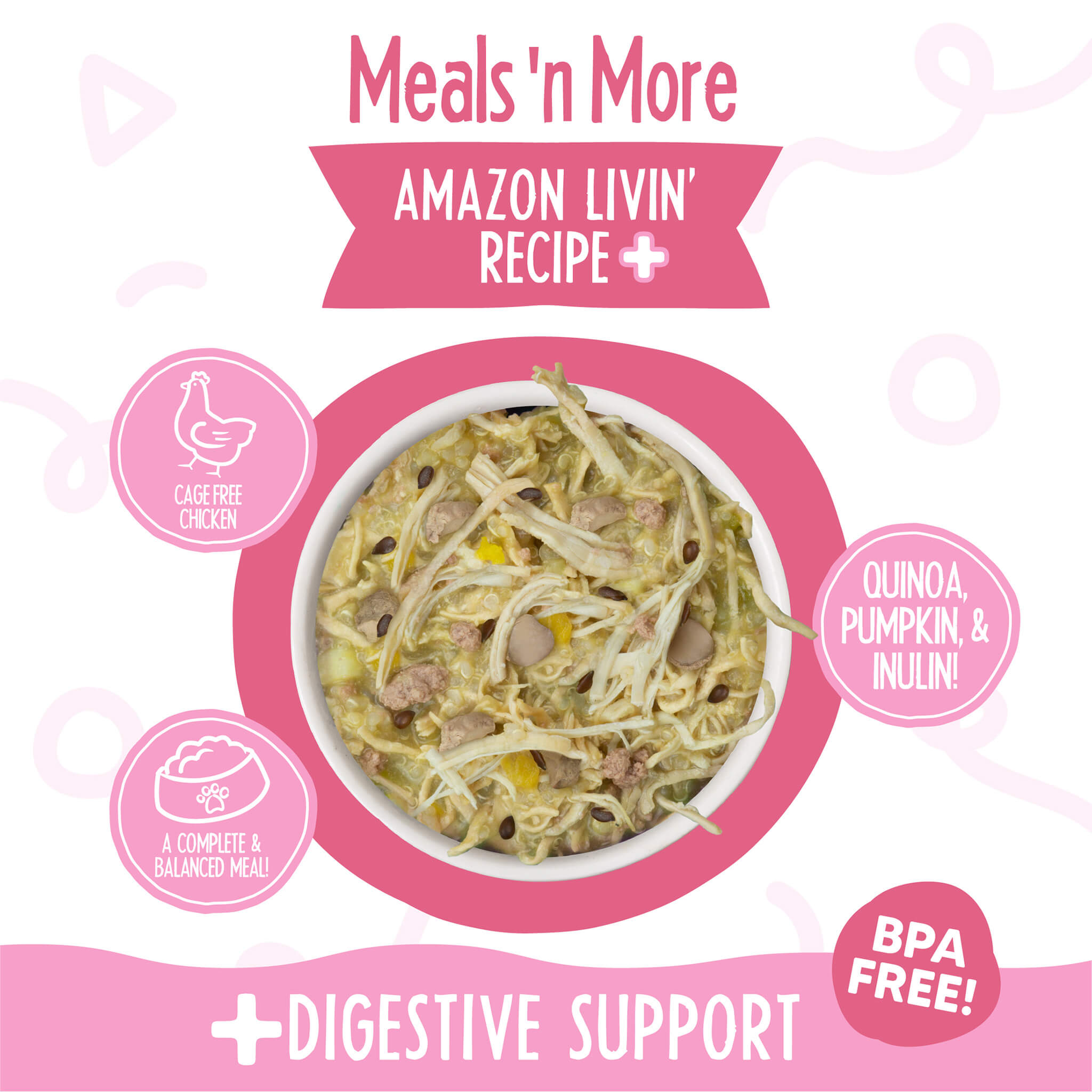 Meals 'n More

AMAZON LIVIN' RECIPE +

CAGE FREE CHICKEN

QUINOA, PUMPKIN, & INULIN!

A COMPLETE & BALANCED MEAL!

BPA FREE!

+DIGESTIVE SUPPORT