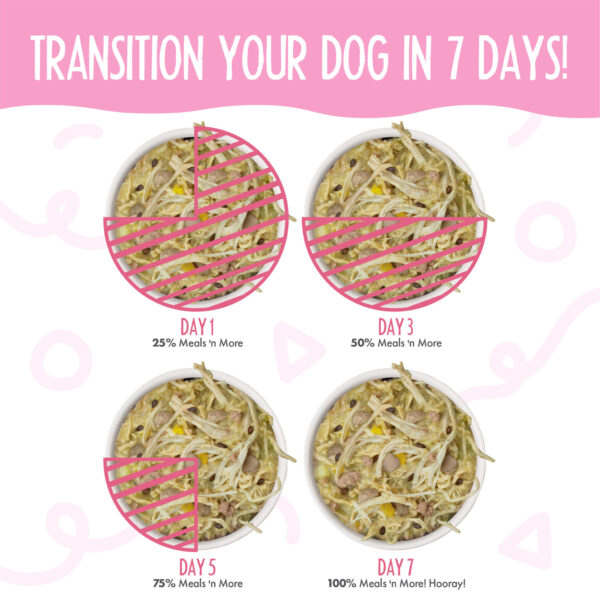 TRANSITION YOUR DOG IN 7 DAYS!

DAY 1
25% Meals 'n More

DAY 3
50% Meals 'n More

DAY 5
75% Meals 'n More

DAY 7
100% Meals 'n More! Hooray!