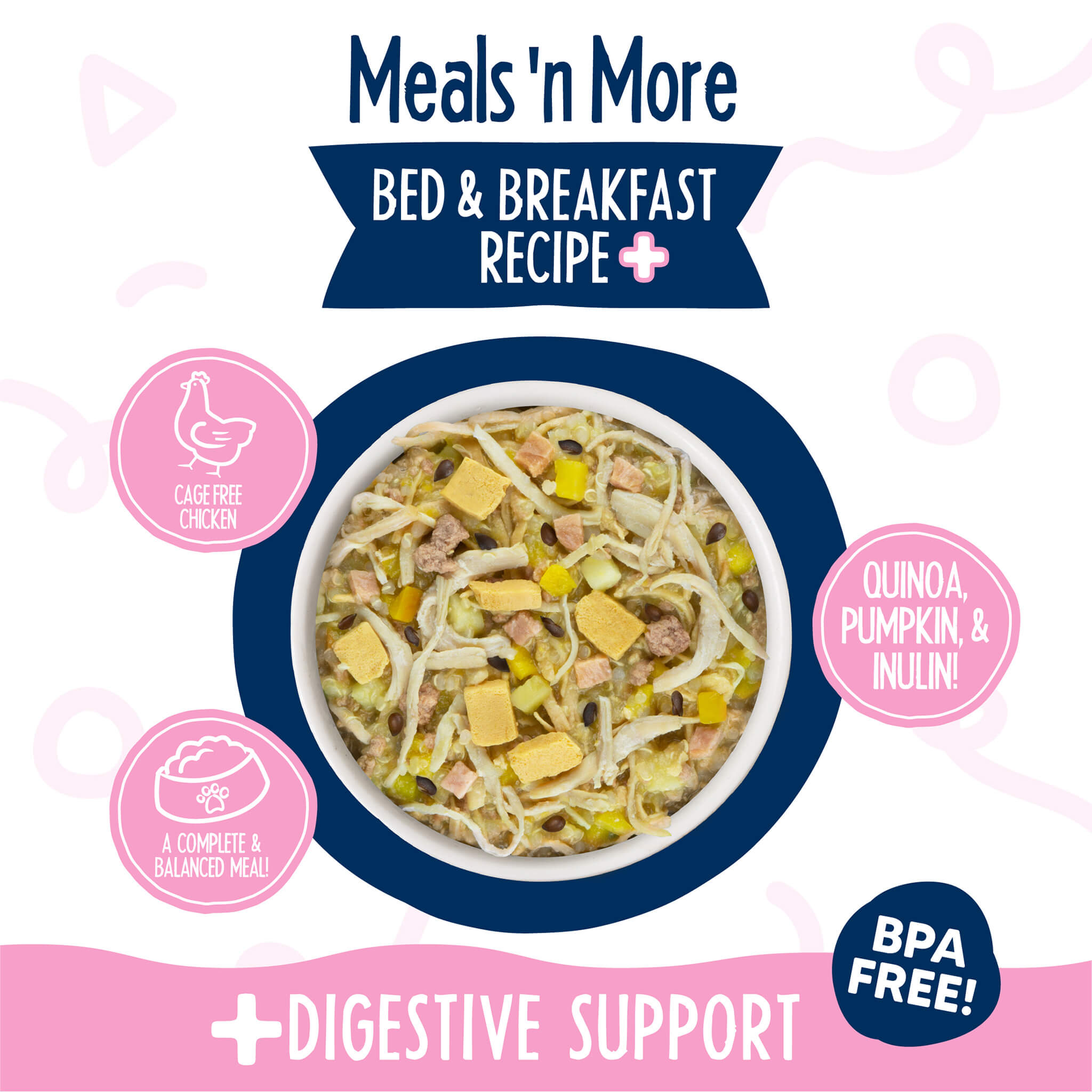 Meals 'n More

BED & BREAKFAST RECIPE +

CAGE FREE CHICKEN

QUINOA, PUMPKIN, & INULIN!

A COMPLETE & BALANCED MEAL!

BPA FREE!

+DIGESTIVE SUPPORT