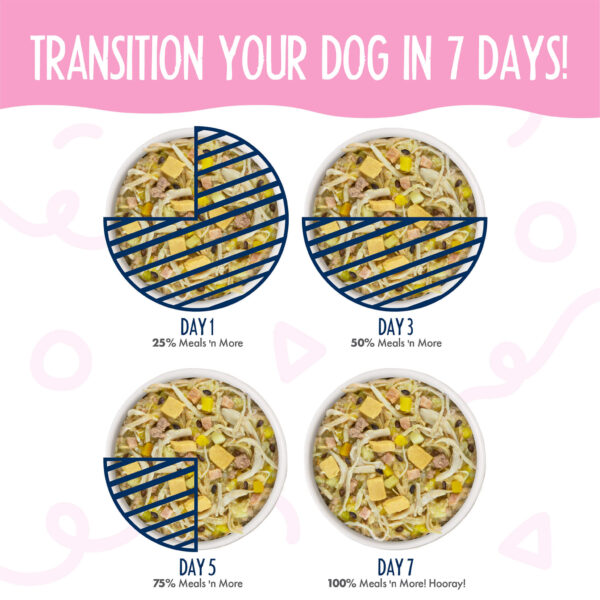 TRANSITION YOUR DOG IN 7 DAYS!

DAY 1
25% Meals 'n More

DAY 3
50% Meals 'n More

DAY 5
75% Meals 'n More

DAY 7
100% Meals 'n More! Hooray!