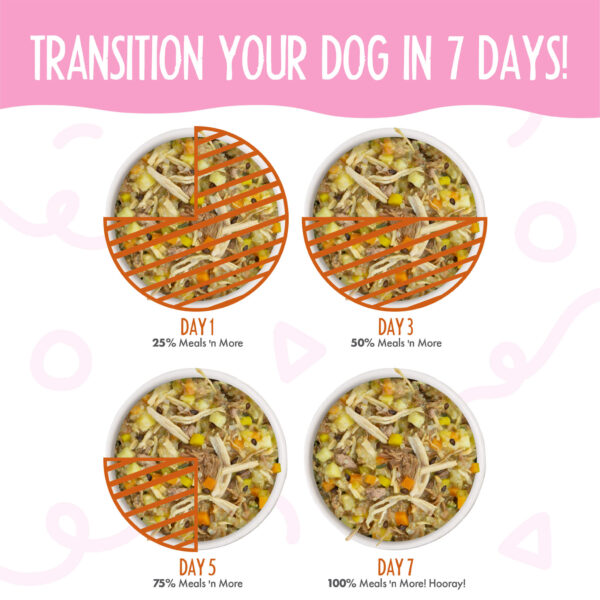 TRANSITION YOUR DOG IN 7 DAYS!

DAY 1
25% Meals 'n More

DAY 3
50% Meals 'n More

DAY 5
75% Meals 'n More

DAY 7
100% Meals 'n More! Hooray!