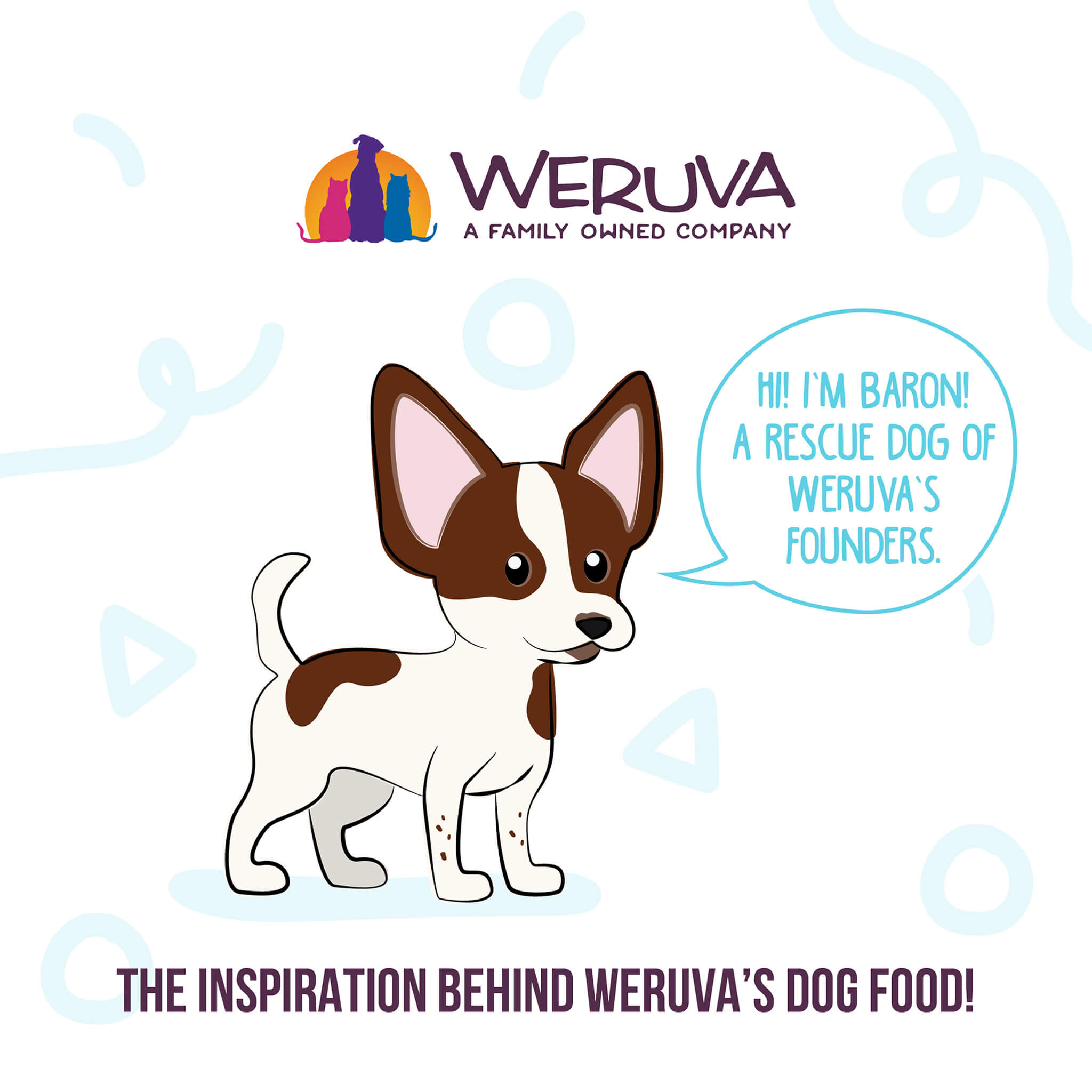 WERUVA
A FAMILY OWNED COMPANY

HI! I`M BARON! A RESCUE DOG OF WERUVA`S FOUNDERS.

THE INSPIRATION BEHIND WERUVA'S DOG FOOD!