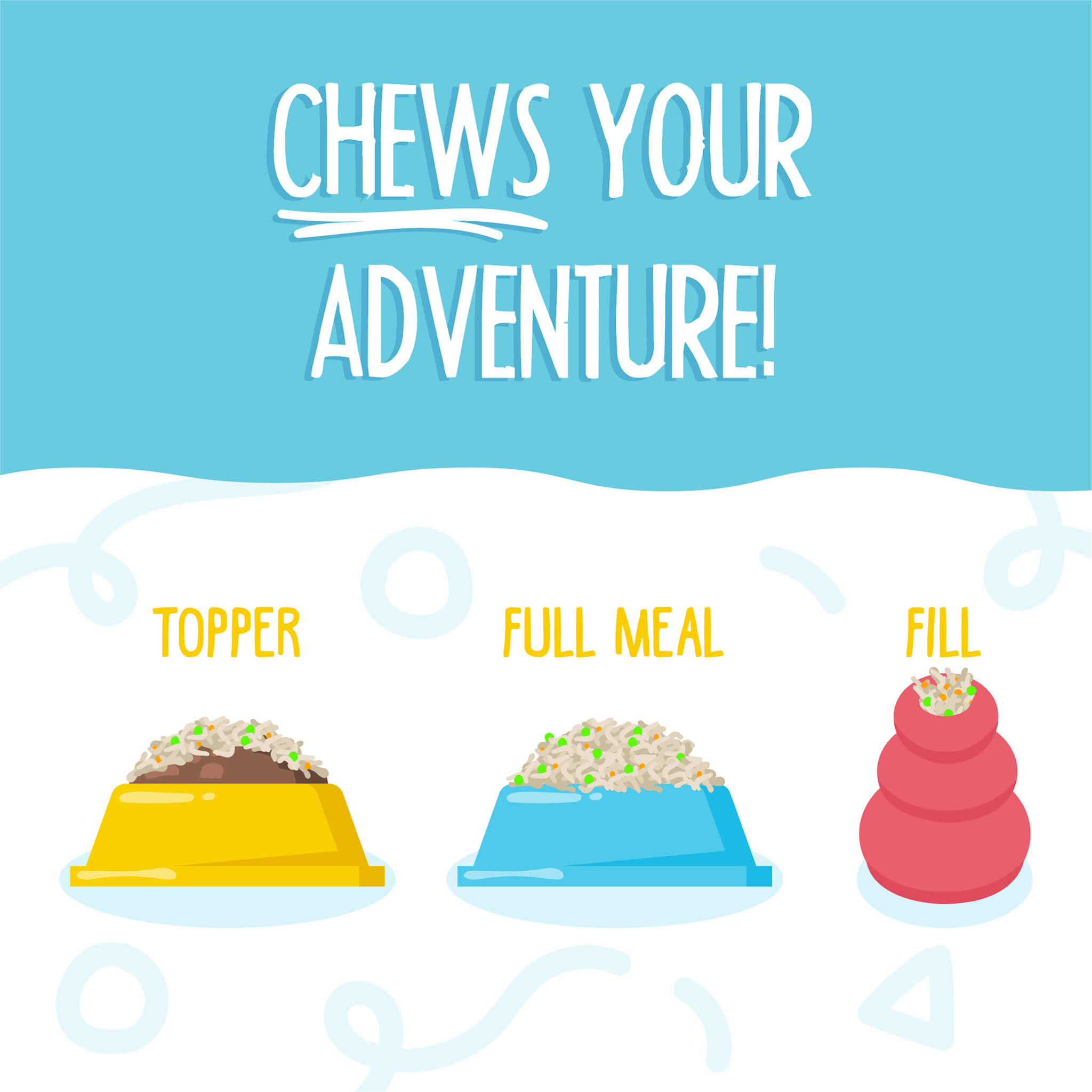 CHEWS YOUR ADVENTURE!

TOPPER

FULL MEAL

FILL