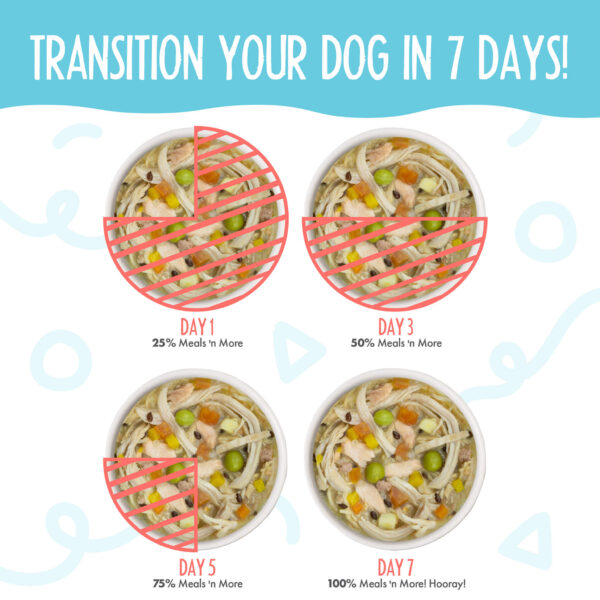 TRANSITION YOUR DOG IN 7 DAYS!

DAY 1
25% Meals 'n More

DAY 3
50% Meals 'n More

DAY 5
75% Meals 'n More

DAY 7
100% Meals 'n More! Hooray!