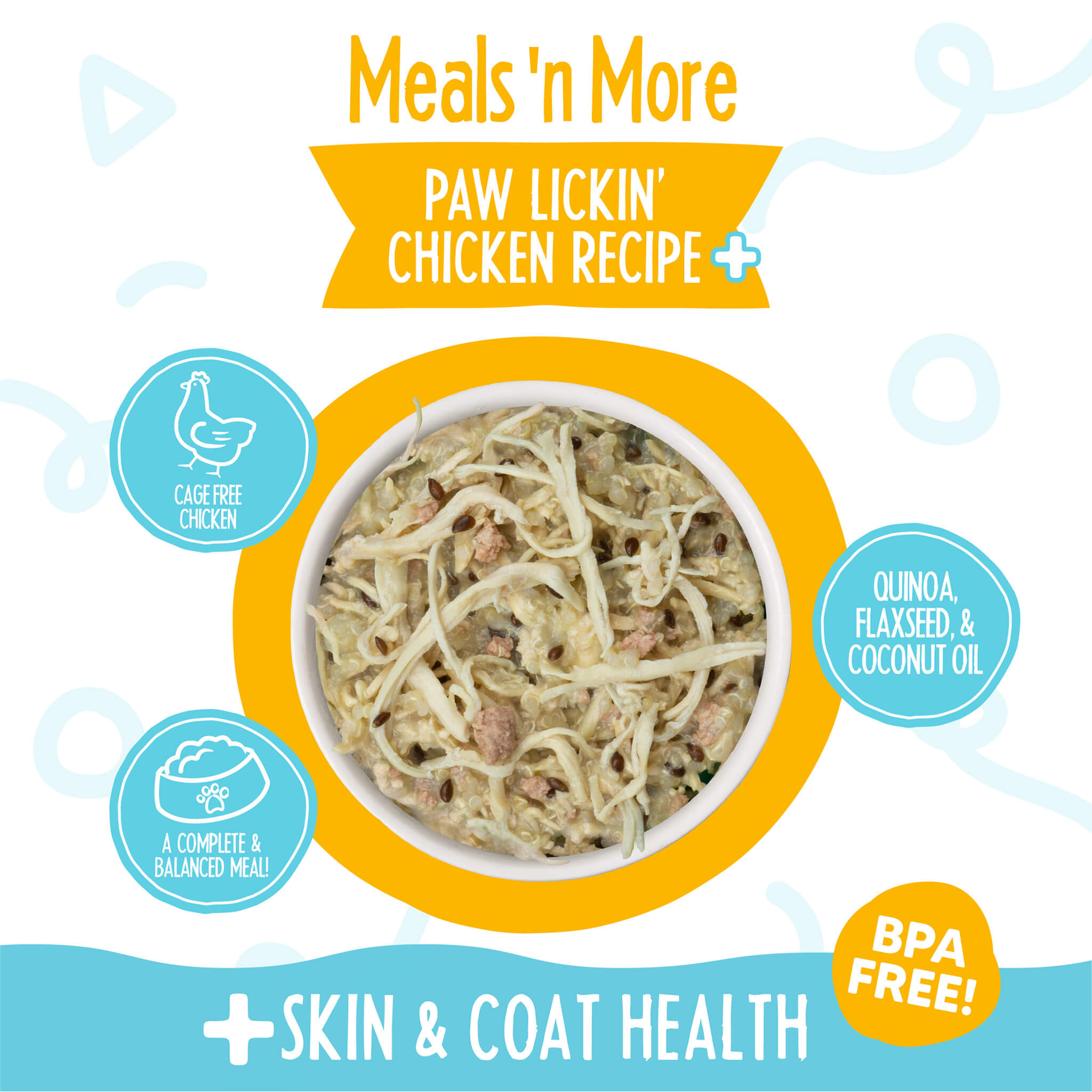 Meals 'n More

PAW LICKIN' CHICKEN RECIPE +

CAGE FREE CHICKEN

QUINOA, FLAXSEED, & COCONUT OIL

A COMPLETE & BALANCED MEAL!

BPA FREE!

+ SKIN & COAT HEALTH