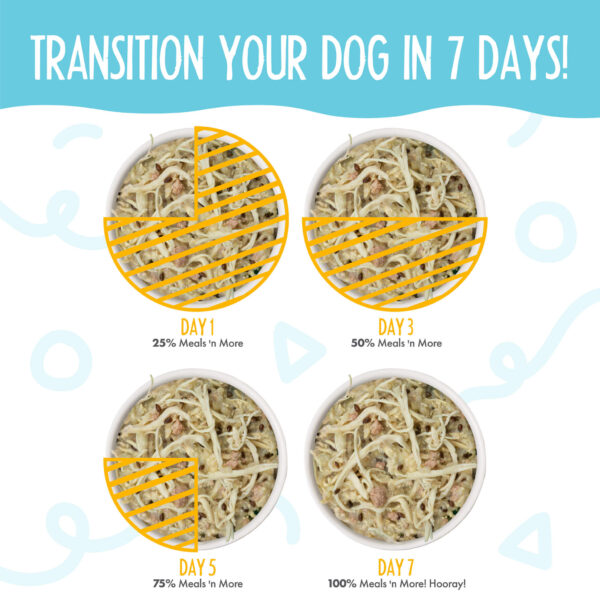 TRANSITION YOUR DOG IN 7 DAYS!

DAY 1
25% Meals 'n More

DAY 3
50% Meals 'n More

DAY 5
75% Meals 'n More

DAY 7
100% Meals 'n More! Hooray!