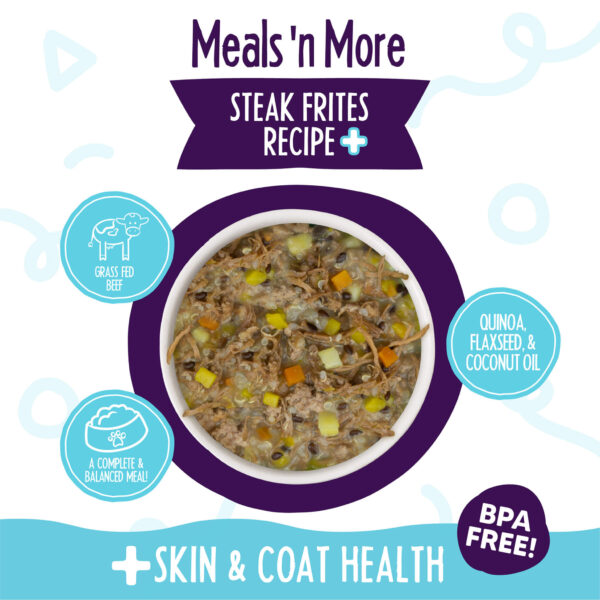 Meals 'n More

STEAK FRITES RECIPE +

GRASS FED BEEF

QUINOA, FLAXSEED, & COCONUT OIL

A COMPLETE & BALANCED MEAL!

BPA FREE!

+ SKIN & COAT HEALTH