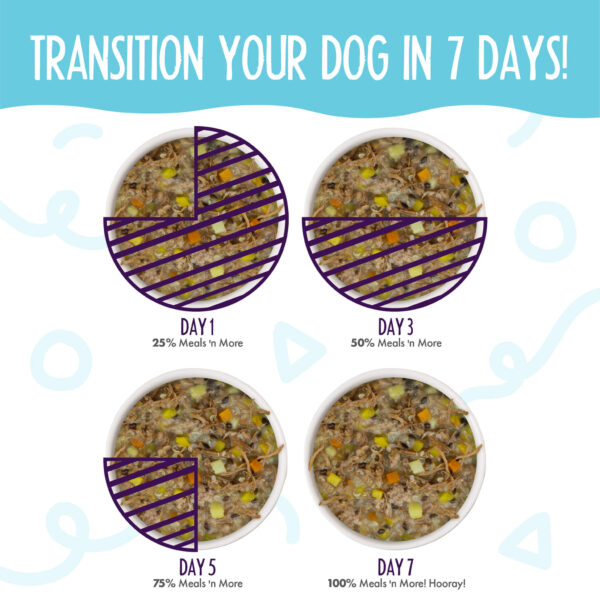 TRANSITION YOUR DOG IN 7 DAYS!

DAY 1
25% Meals 'n More

DAY 3
50% Meals 'n More

DAY 5
75% Meals 'n More

DAY 7
100% Meals 'n More! Hooray!