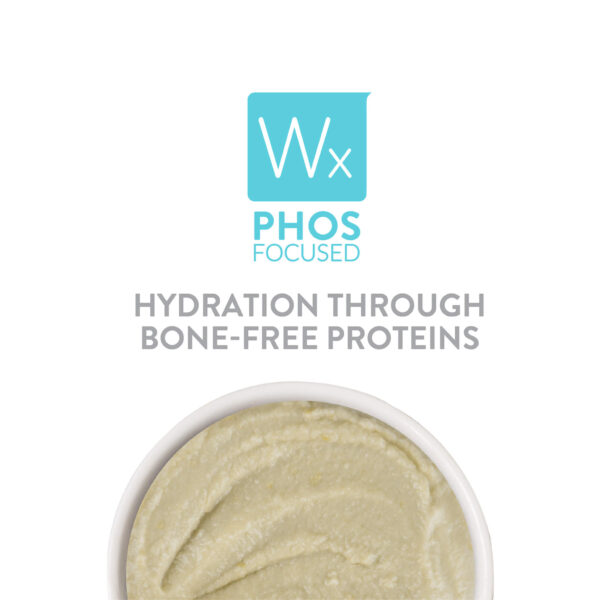 Wx
PHOS
FOCUSED

HYDRATION THROUGH BONE-FREE PROTEINS