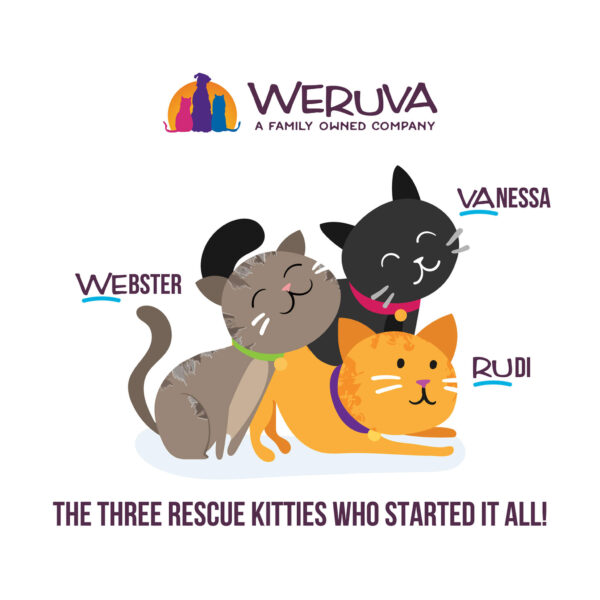 WERUVA
A FAMILY OWNED COMPANY

VANESSA

WEBSTER

RUDI

THE THREE RESCUE KITTIES WHO STARTED IT ALL!