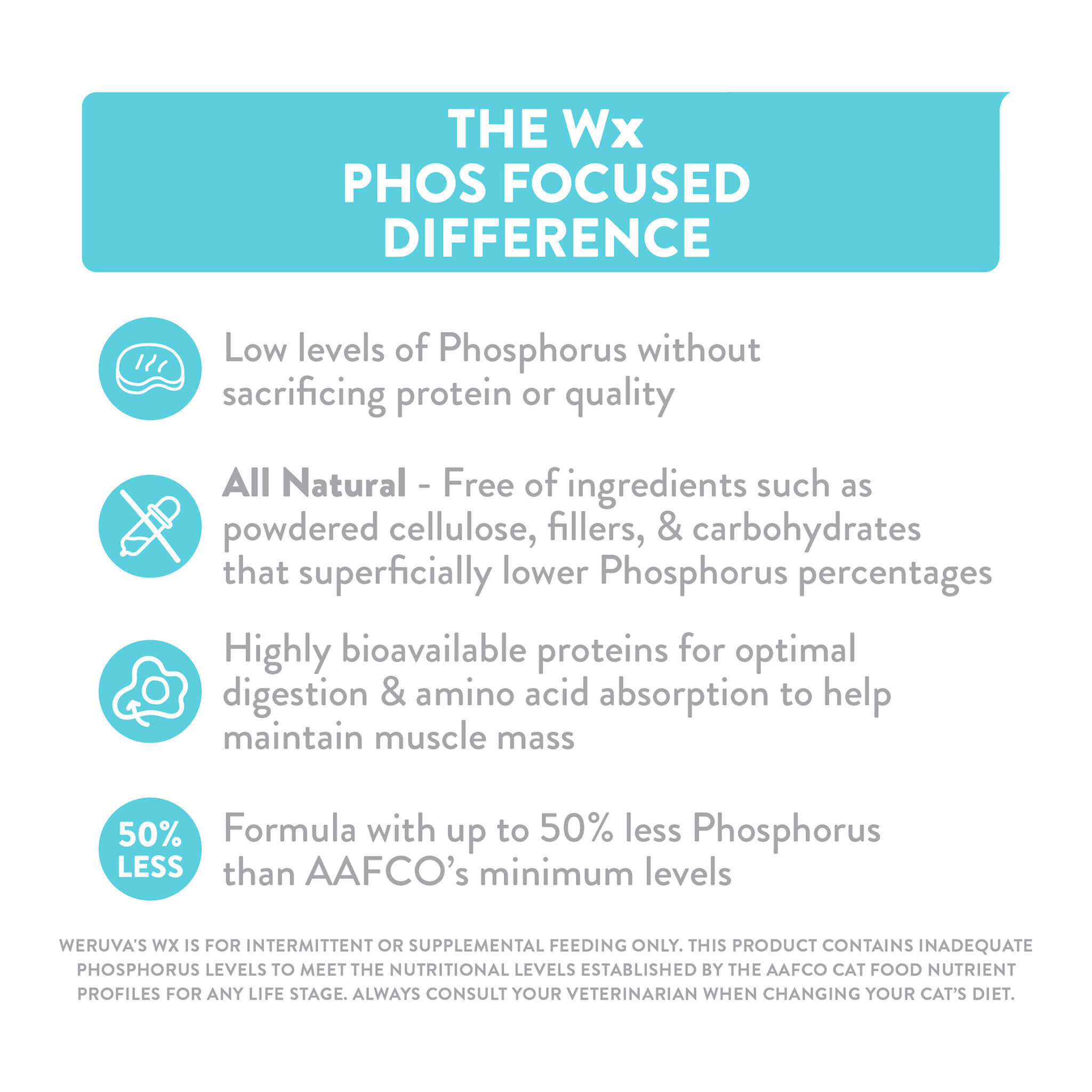 THE Wx
PHOS FOCUSED
DIFFERENCE

Low levels of Phosphorus without sacrificing protein or quality

All Natural - Free of ingredients such as powdered cellulose, fillers, & carbohydrates that superficially lower Phosphorus percentages

Highly bioavailable proteins for optimal digestion & amino acid absorption to help maintain muscle mass

50% LESS

Formula with up to 50% less Phosphorus than AAFCO's minimum levels

WERUVA'S WX IS FOR INTERMITTENT OR SUPPLEMENTAL FEEDING ONLY. THIS PRODUCT CONTAINS INADEQUATE PHOSPHORUS LEVELS TO MEET THE NUTRITIONAL LEVELS ESTABLISHED BY THE AAFCO CAT FOOD NUTRIENT PROFILES FOR ANY LIFE STAGE. ALWAYS CONSULT YOUR VETERINARIAN WHEN CHANGING YOUR CAT'S DIET.