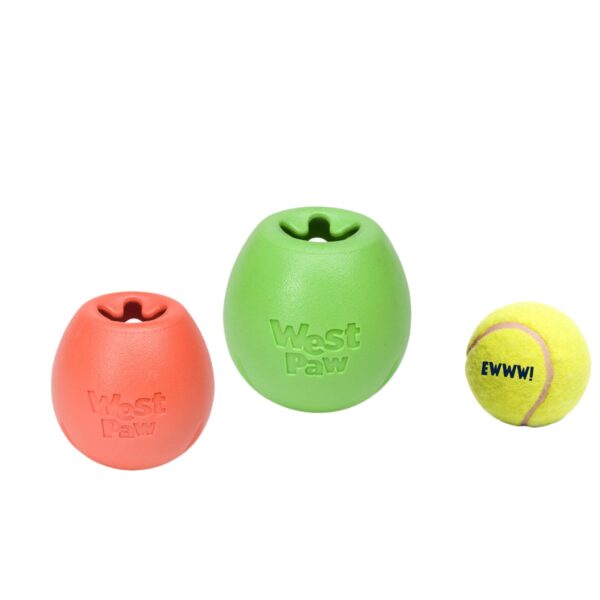 West Paw

West Paw

EWWW!